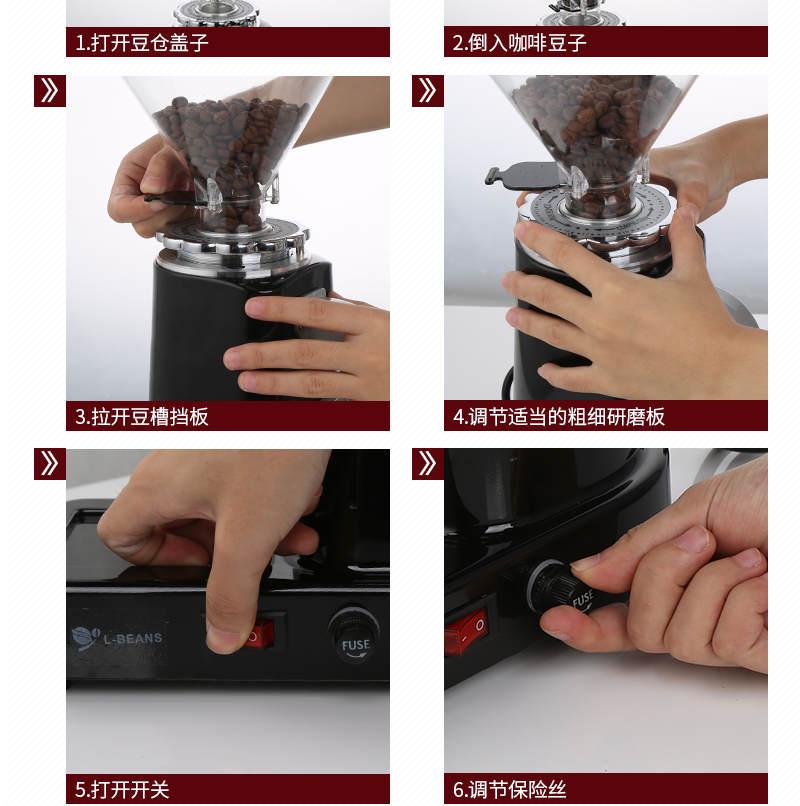 1.打开豆仓盖子

2.倒入咖啡豆子

3.拉开豆槽挡板

4.调节适当的粗细研磨板

L-BEANS

FUSE

5.打开开关

FUSE

6.调节保险丝