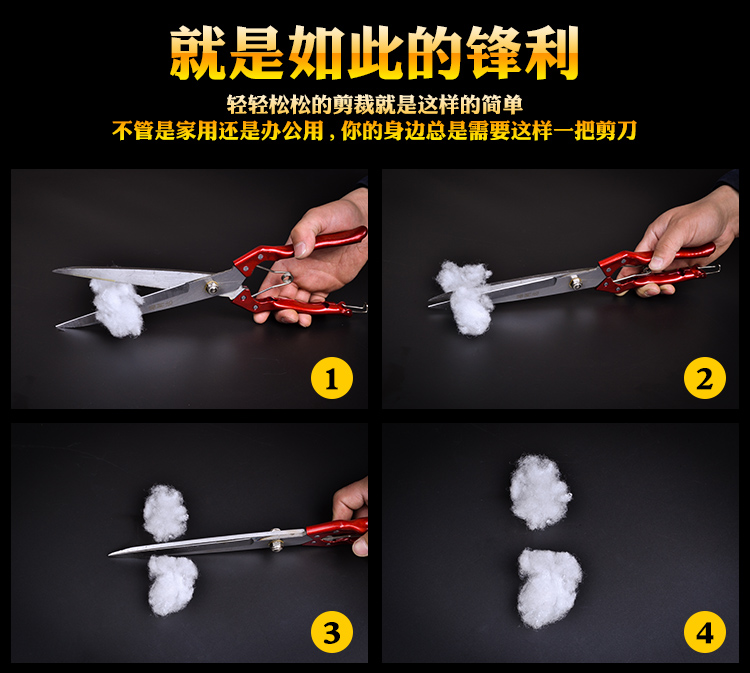 就是如此的锋利

轻轻松松的剪裁就是这样的简单
不管是家用还是办公用，你的身边总是需要这样一把剪刀

1

2

3

4