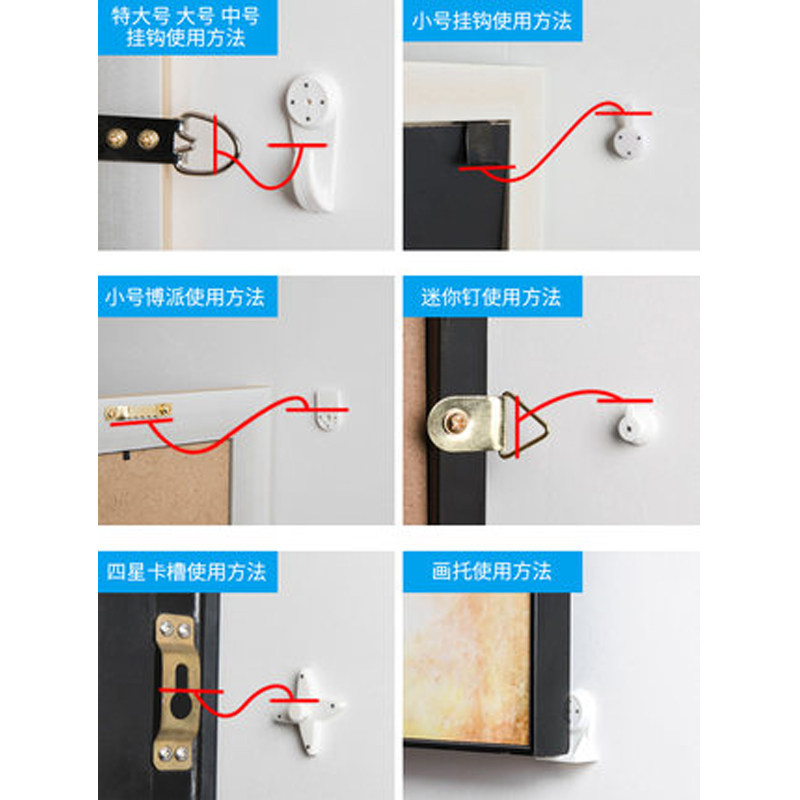 特大号 大号 中号
挂钩使用方法

小号挂钩使用方法

小号博派使用方法

迷你钉使用方法

四星卡槽使用方法

画托使用方法