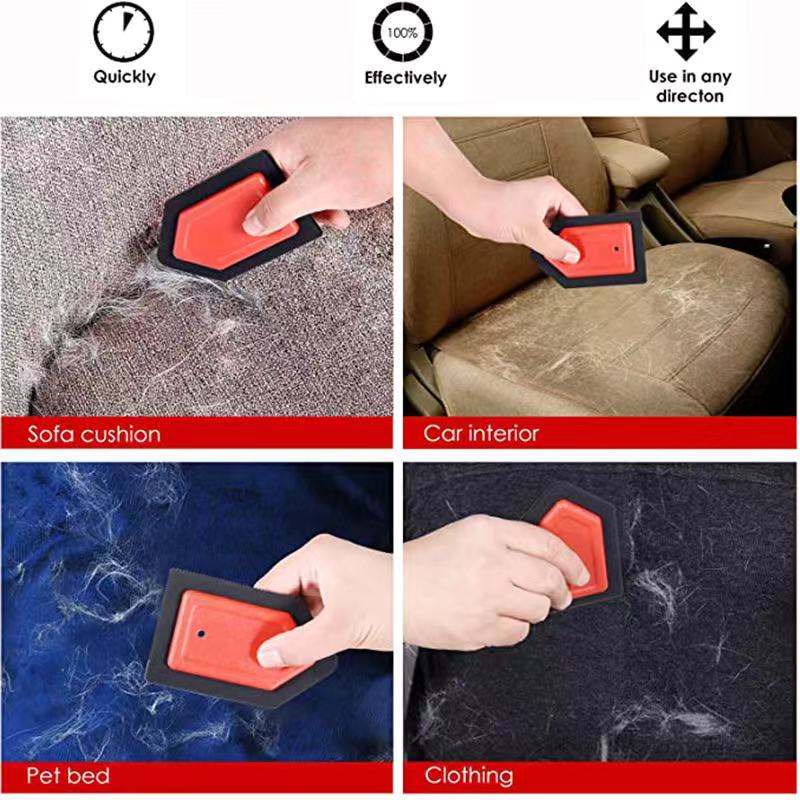 Quickly

100%

Effectively

Use in any directon

Sofa cushion

Car interior

Pet bed

Clothing