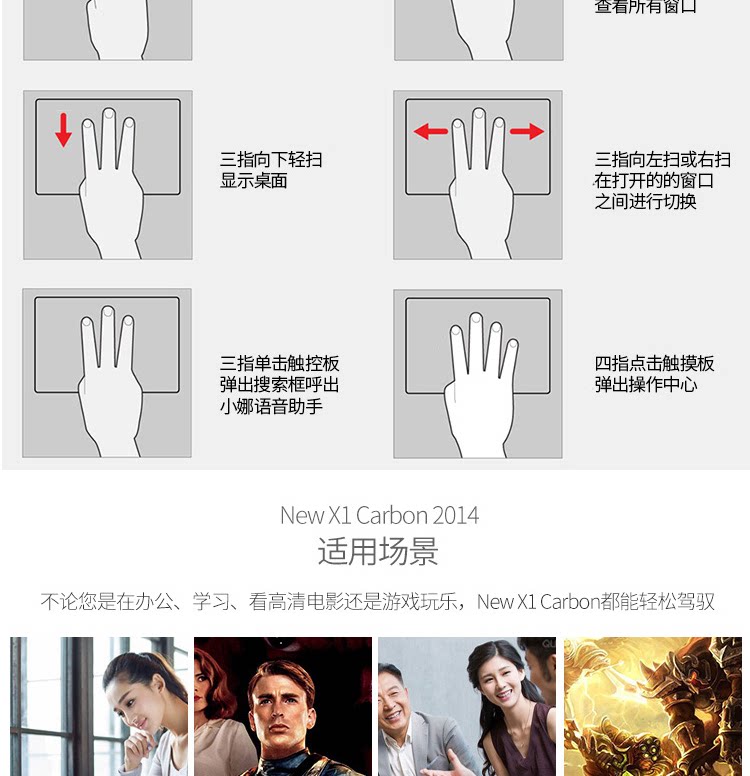 查看所有窗口

三指向下轻扫
显示桌面

三指向左扫或右扫
在打开的的窗口
之间进行切换

三指单击触控板
弹出搜索框呼出
小娜语音助手

四指点击触摸板
弹出操作中心

New X1 Carbon 2014
适用场景

不论您是在办公、学习、看高清电影还是游戏玩乐，New X1 Carbon都能轻松驾驭