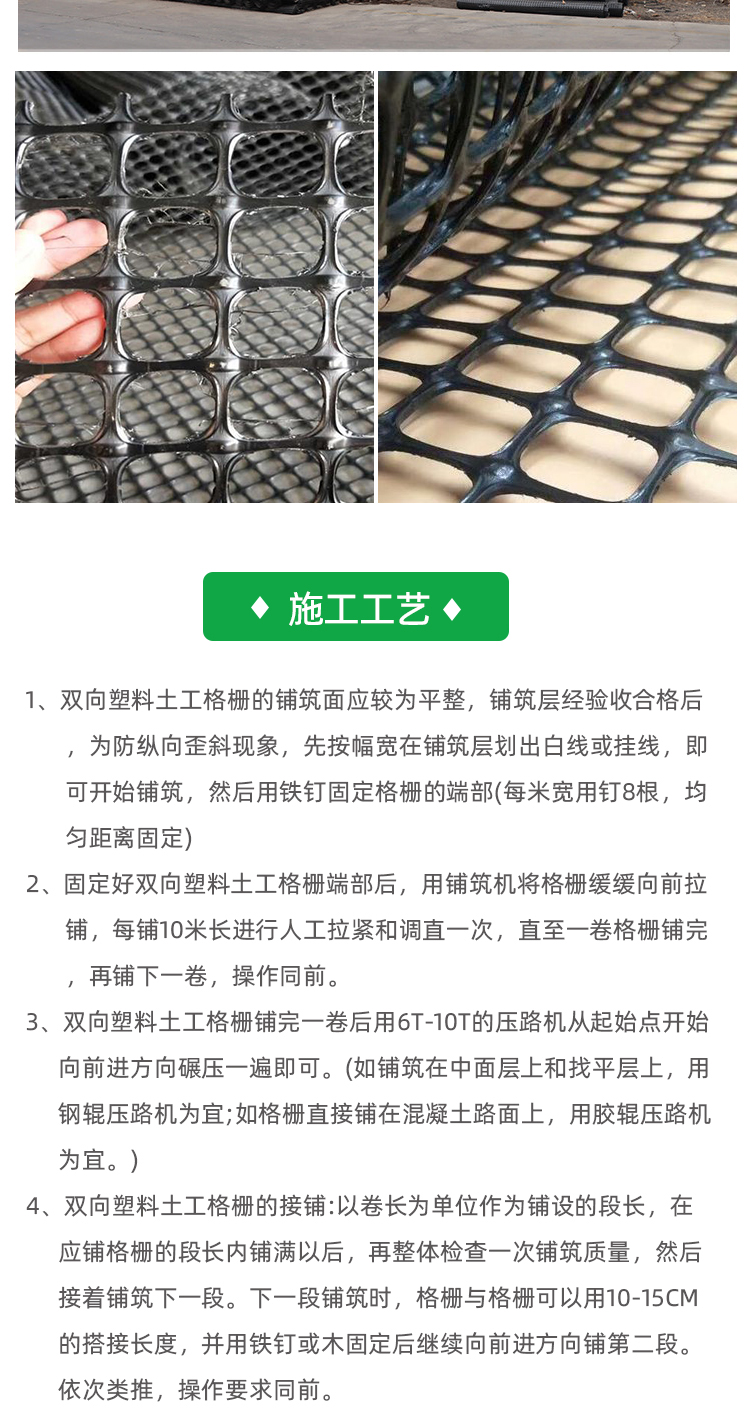 ♦ 施工工艺 ♦

1、双向塑料土工格栅的铺筑面应较为平整，铺筑层经验收合格后，为防纵向歪斜现象，先按幅宽在铺筑层划出白线或挂线，即可开始铺筑，然后用铁钉固定格栅的端部(每米宽用钉8根，均匀距离固定)

2、固定好双向塑料土工格栅端部后，用铺筑机将格栅缓缓向前拉铺，每铺10米长进行人工拉紧和调直一次，直至一卷格栅铺完，再铺下一卷，操作同前。

3、双向塑料土工格栅铺完一卷后用6T-10T的压路机从起始点开始向前进方向碾压一遍即可。(如铺筑在中面层上和找平层上，用钢辊压路机为宜;如格栅直接铺在混凝土路面上，用胶辊压路机为宜。)

4、双向塑料土工格栅的接铺:以卷长为单位作为铺设的段长，在应铺格栅的段长内铺满以后，再整体检查一次铺筑质量，然后接着铺筑下一段。下一段铺筑时，格栅与格栅可以用10-15CM的搭接长度，并用铁钉或木固定后继续向前进方向铺第二段。依次类推，操作要求同前。