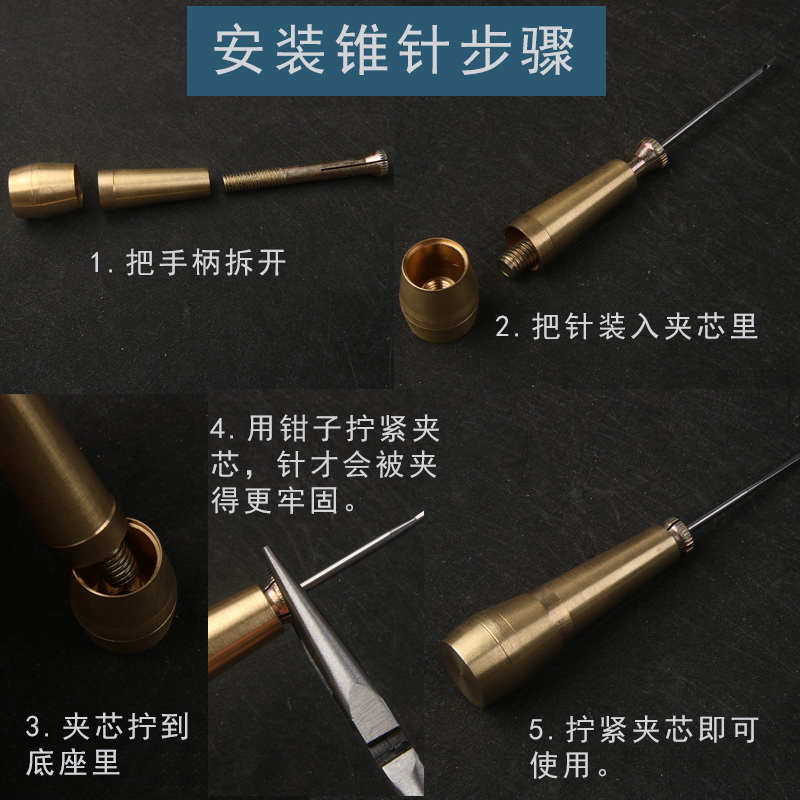 安装锥针步骤

1. 把手柄拆开

2. 把针装入夹芯里

3. 夹芯拧到底座里

4. 用钳子拧紧夹芯，针才会被夹得更牢固。

5. 拧紧夹芯即可使用。