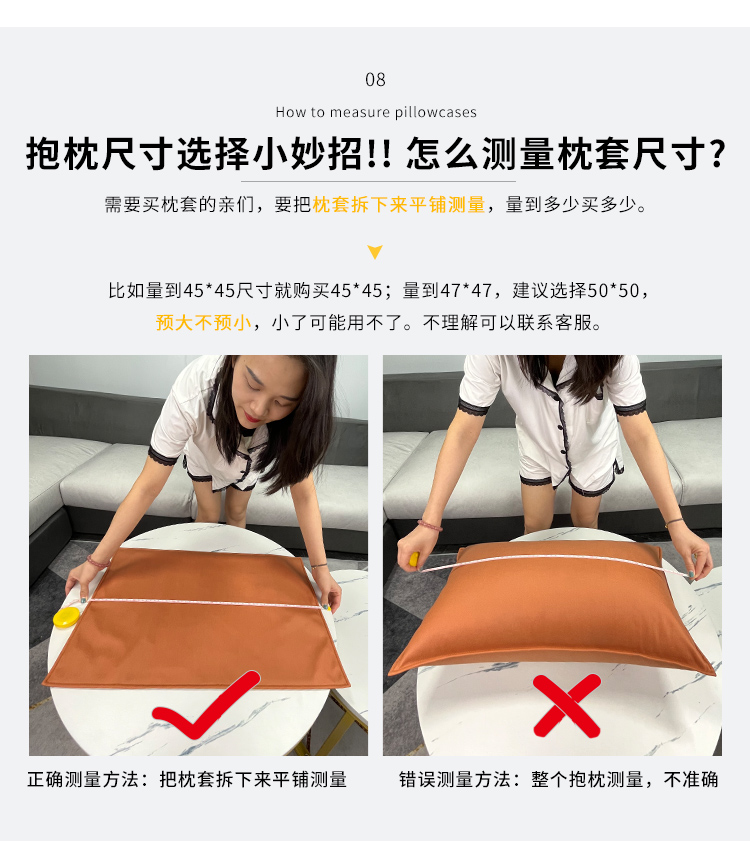 08

How to measure pillowcases

抱枕尺寸选择小妙招!! 怎么测量枕套尺寸?

需要买枕套的亲们，要把枕套拆下来平铺测量，量到多少买多少。

比如量到45*45尺寸就购买45*45；量到47*47，建议选择50*50，预大不预小，小了可能用不了。不理解可以联系客服。

正确测量方法：把枕套拆下来平铺测量

错误测量方法：整个抱枕测量，不准确