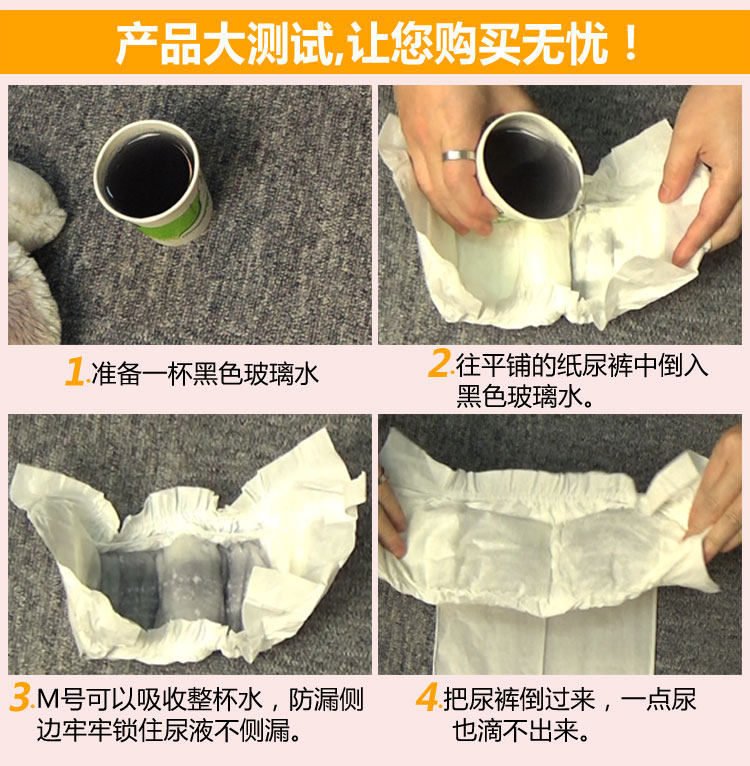 产品大测试,让您购买无忧！

1.准备一杯黑色玻璃水

2.往平铺的纸尿裤中倒入黑色玻璃水。

3.M号可以吸收整杯水，防漏侧边牢牢锁住尿液不侧漏。

4.把尿裤倒过来，一点尿也滴不出来。