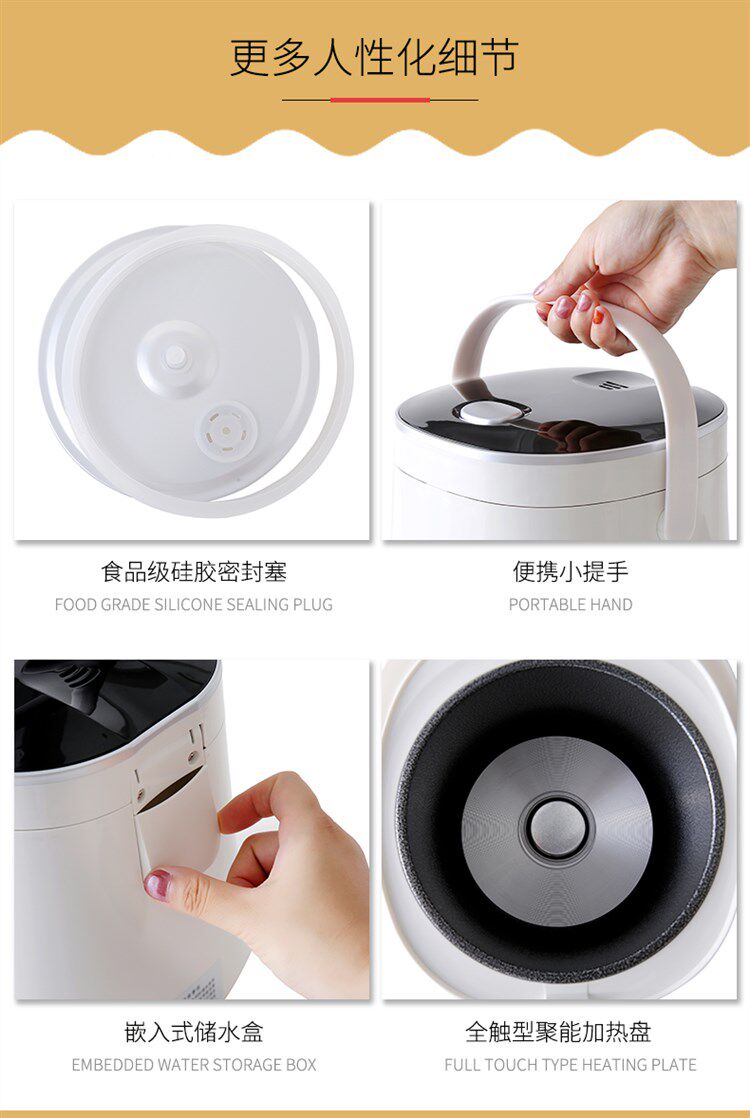 更多人性化细节

食品级硅胶密封塞
FOOD GRADE SILICONE SEALING PLUG

便携小提手
PORTABLE HAND

嵌入式储水盒
EMBEDDED WATER STORAGE BOX

全触型聚能加热盘
FULL TOUCH TYPE HEATING PLATE