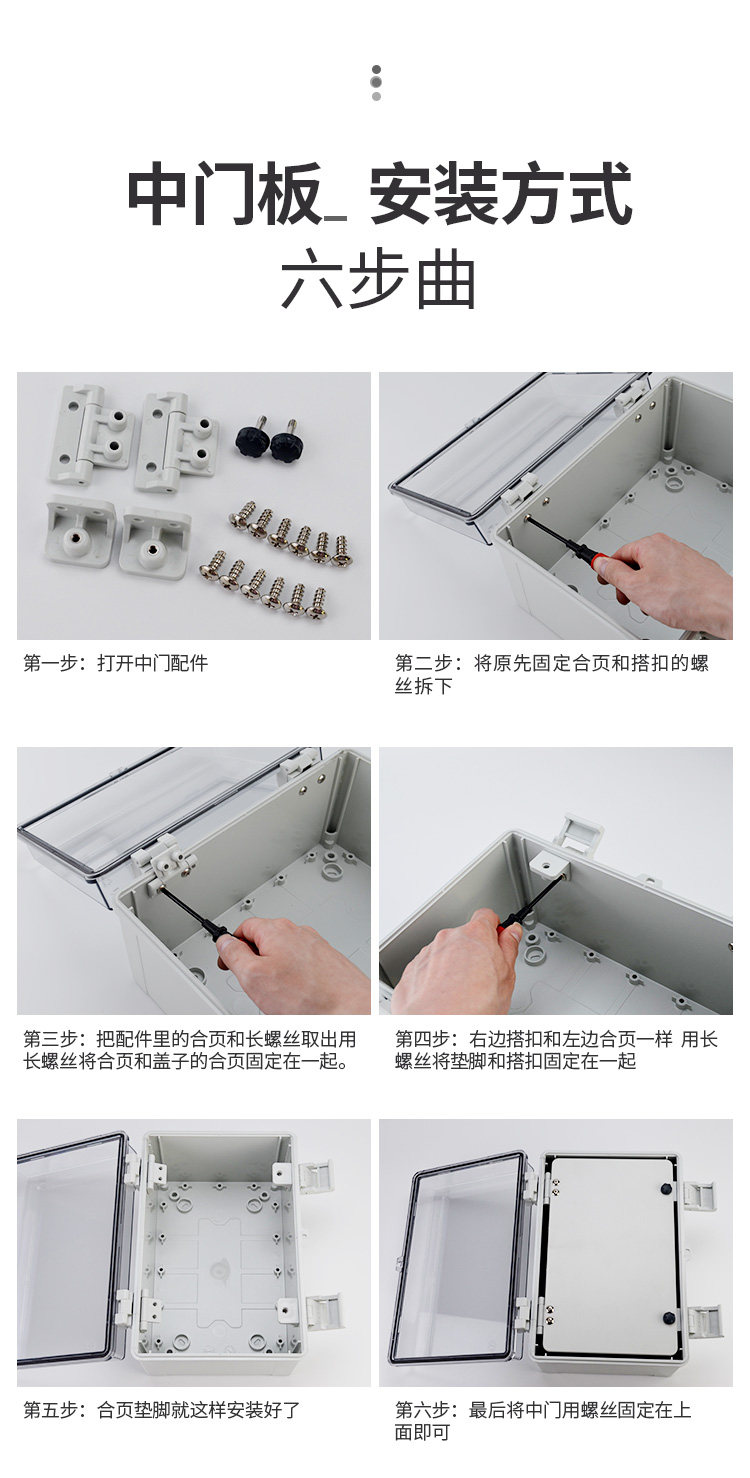 中门板_ 安装方式
六步曲

第一步：打开中门配件

第二步：将原先固定合页和搭扣的螺丝拆下

第三步：把配件里的合页和长螺丝取出用长螺丝将合页和盖子的合页固定在一起。

第四步：右边搭扣和左边合页一样 用长螺丝将垫脚和搭扣固定在一起

第五步：合页垫脚就这样安装好了

第六步：最后将中门用螺丝固定在上面即可