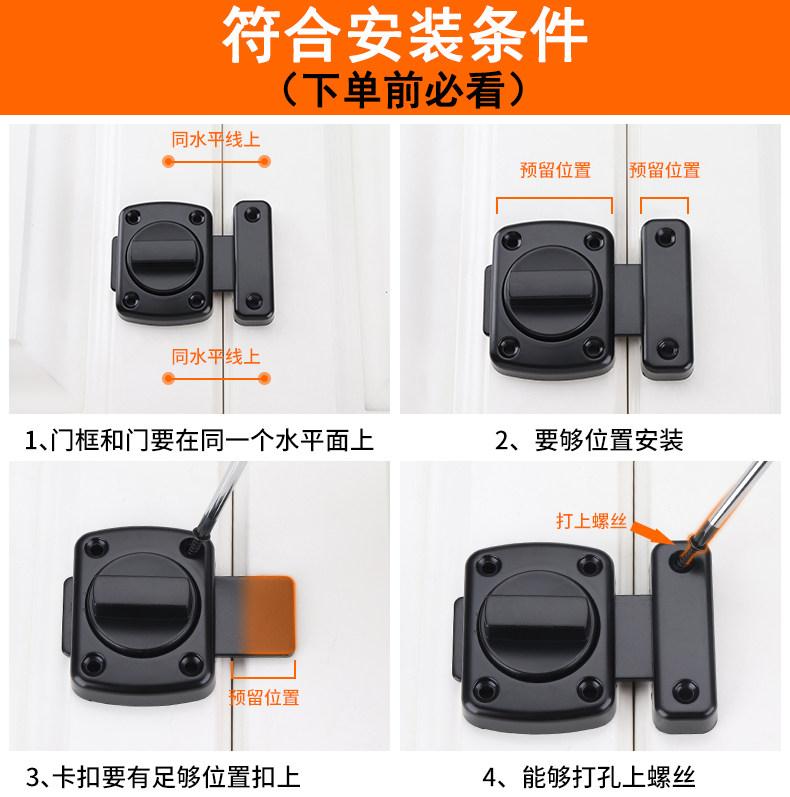 符合安装条件
（下单前必看）

同水平线上

同水平线上

1、门框和门要在同一个水平面上

预留位置 预留位置

2、要够位置安装

预留位置

3、卡扣要有足够位置扣上

打上螺丝

4、能够打孔上螺丝