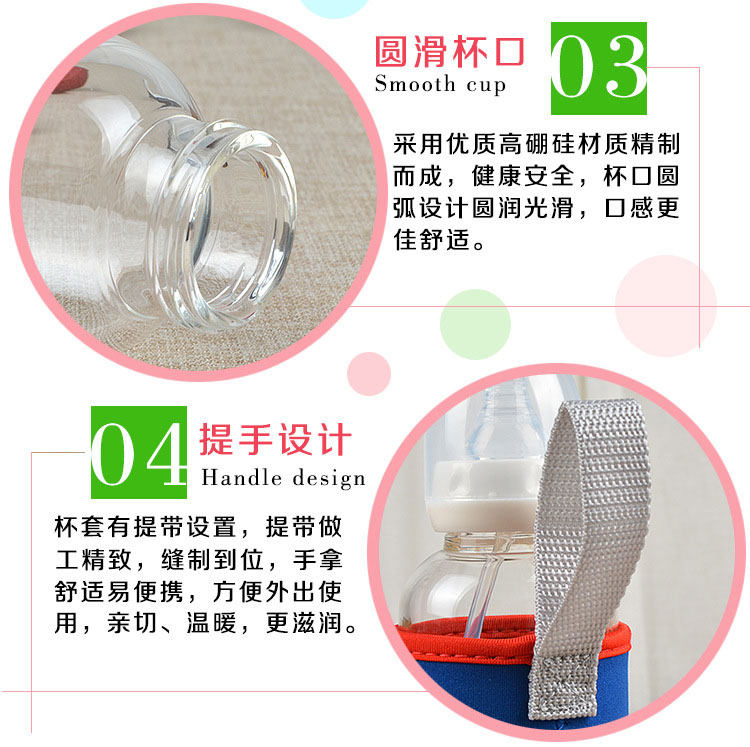 圆滑杯口
Smooth cup

03

采用优质高硼硅材质精制而成，健康安全，杯口圆弧设计圆润光滑，口感更佳舒适。

04

提手设计
Handle design

杯套有提带设置，提带做工精致，缝制到位，手拿舒适易便携，方便外出使用，亲切、温暖，更滋润。