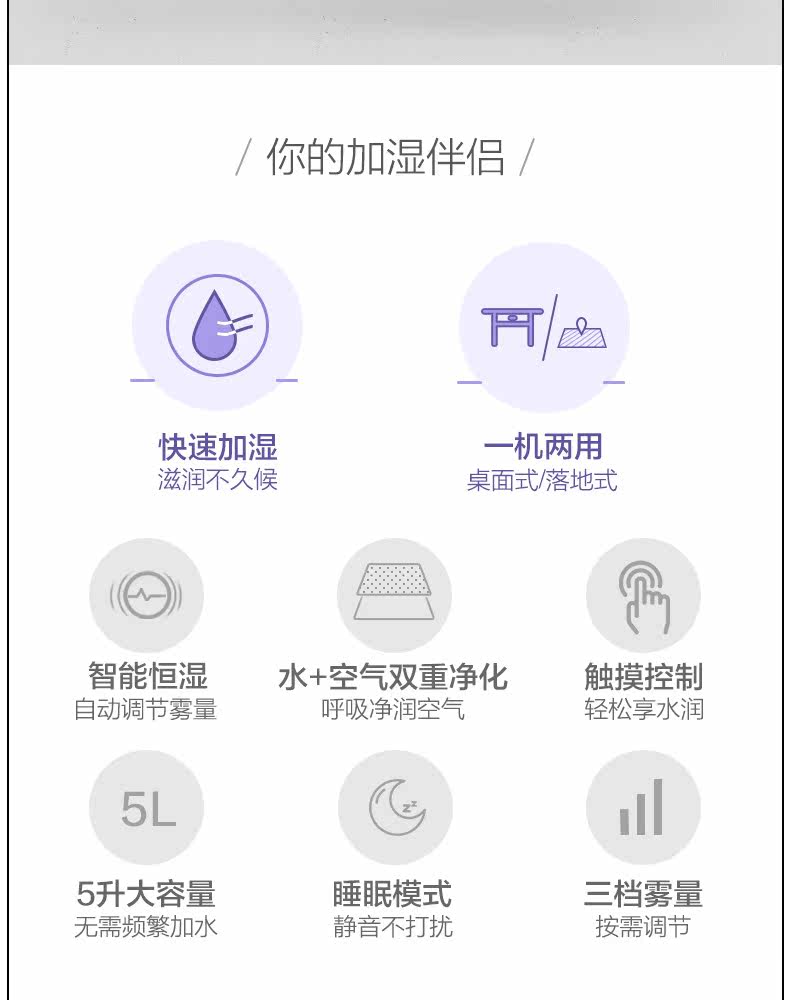 / 你的加湿伴侣 /

快速加湿
滋润不久候

一机两用
桌面式/落地式

智能恒湿
自动调节雾量

水+空气双重净化
呼吸净润空气

触摸控制
轻松享水润

5L

5升大容量
无需频繁加水

睡眠模式
静音不打扰

三档雾量
按需调节