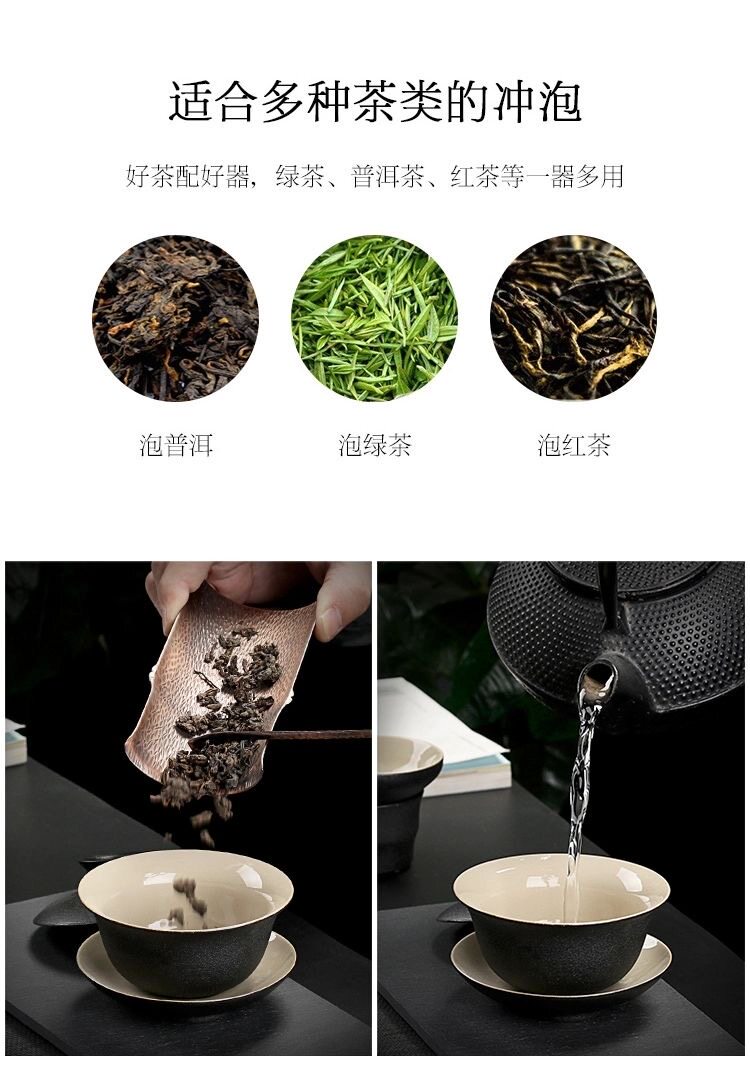 适合多种茶类的冲泡

好茶配好器，绿茶、普洱茶、红茶等一器多用

泡普洱

泡绿茶

泡红茶