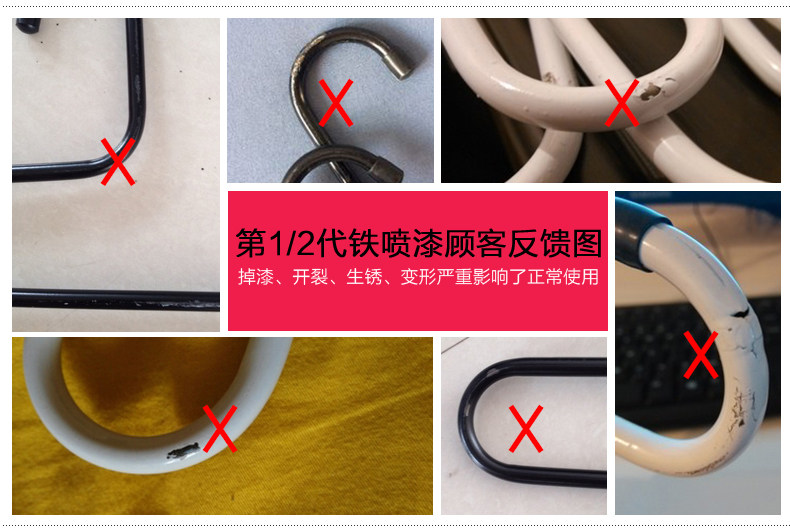 第1/2代铁喷漆顾客反馈图
掉漆、开裂、生锈、变形严重影响了正常使用