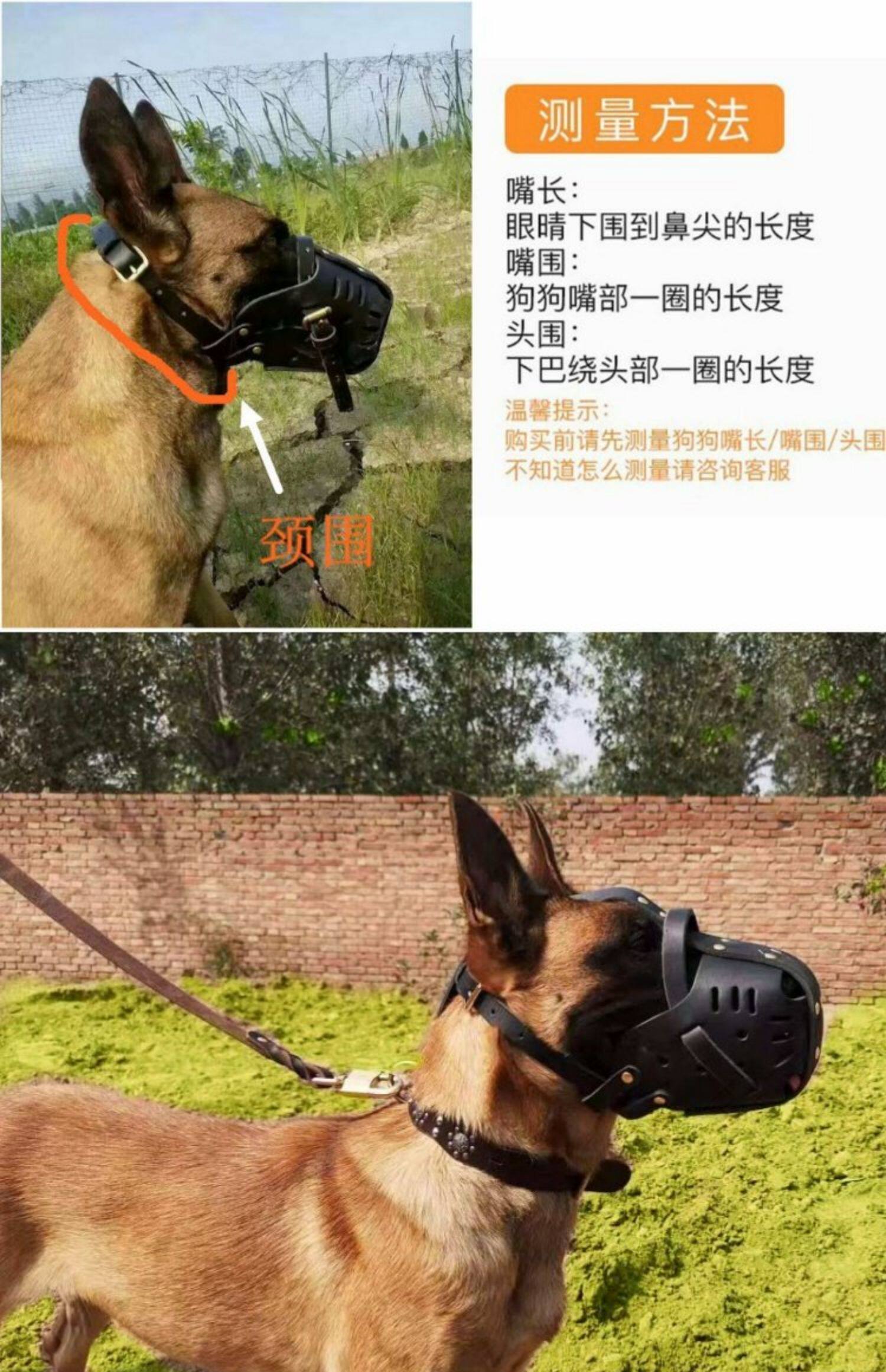 颈围

测量方法

嘴长：
眼睛下围到鼻尖的长度
嘴围：
狗狗嘴部一圈的长度
头围：
下巴绕头部一圈的长度

温馨提示：
购买前请先测量狗狗嘴长/嘴围/头围
不知道怎么测量请咨询客服