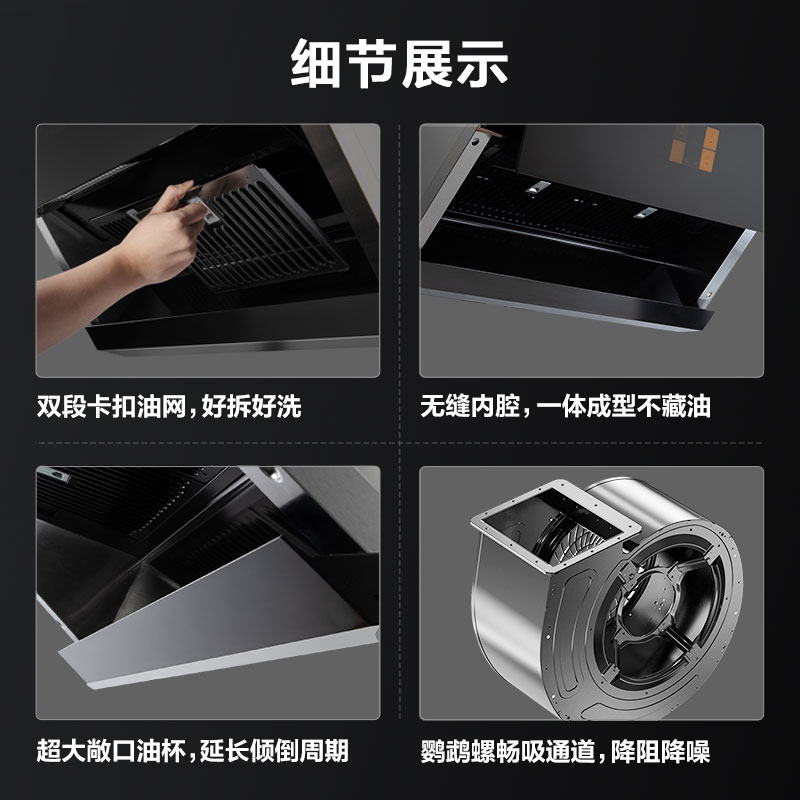 细节展示

双段卡扣油网，好拆好洗

无缝内腔，一体成型不藏油

超大敞口油杯，延长倾倒周期

鹦鹉螺畅吸通道，降阻降噪