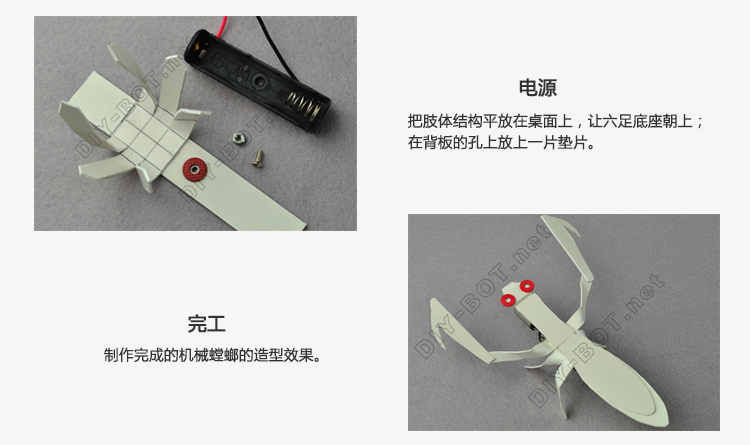 DIY-BOT.net

DIY-BOT

电源

把肢体结构平放在桌面上，让六足底座朝上；在背板的孔上放上一片垫片。

完工

制作完成的机械螳螂的造型效果。

DIY-BOT.net

DIY-BOT.net