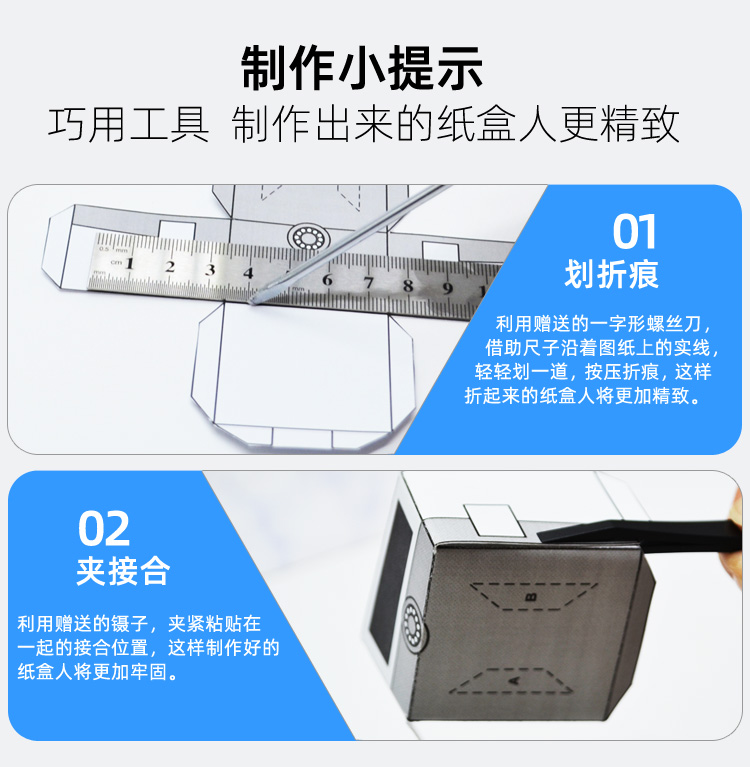 制作小提示
巧用工具 制作出来的纸盒人更精致

0.5 mm
cm 1 2 3 4 6 7 8 9 1
mm

01
划折痕

利用赠送的一字形螺丝刀，借助尺子沿着图纸上的实线，轻轻划一道，按压折痕，这样折起来的纸盒人将更加精致。

02
夹接合

利用赠送的镊子，夹紧粘贴在一起的接合位置，这样制作好的纸盒人将更加牢固。

B
A