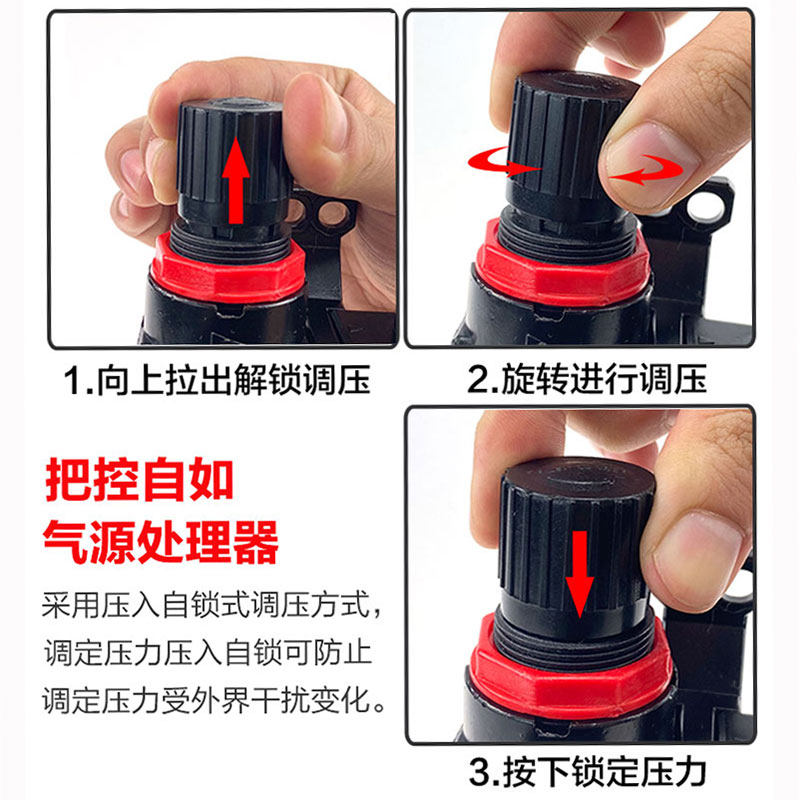 1.向上拉出解锁调压

2.旋转进行调压

把控自如
气源处理器

采用压入自锁式调压方式，调定压力压入自锁可防止调定压力受外界干扰变化。

3.按下锁定压力