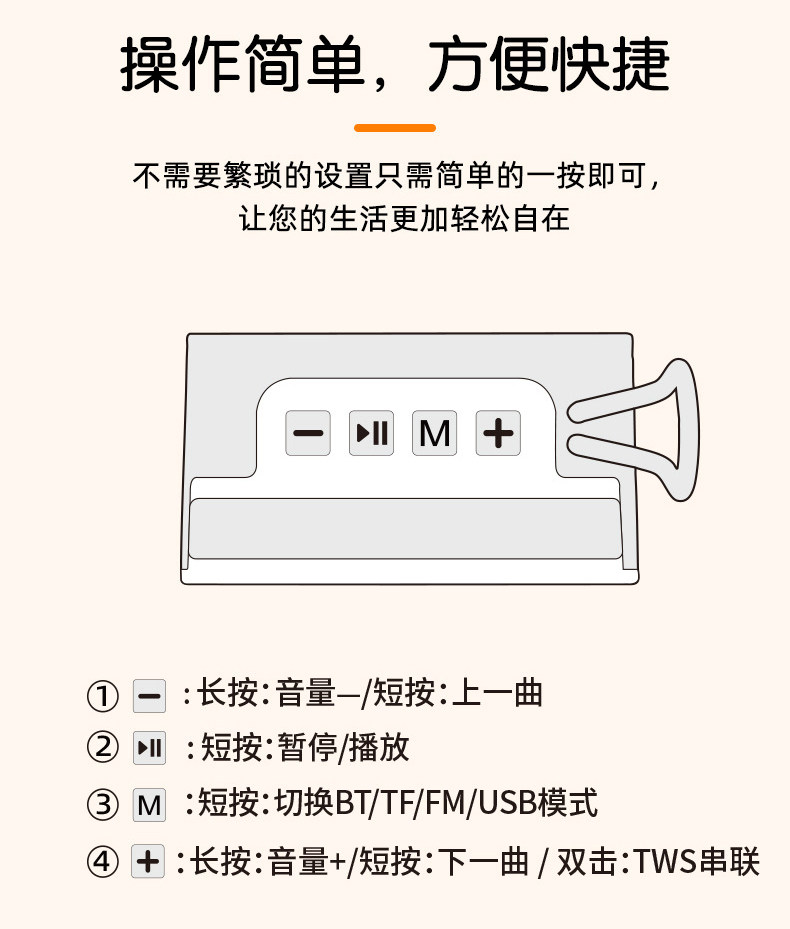 操作简单，方便快捷

不需要繁琐的设置只需简单的一按即可，
让您的生活更加轻松自在

− ▶II M +

① − ：长按：音量—/短按：上一曲
② ▶II ：短按：暂停/播放
③ M ：短按：切换BT/TF/FM/USB模式
④ + ：长按：音量+/短按：下一曲 / 双击：TWS串联