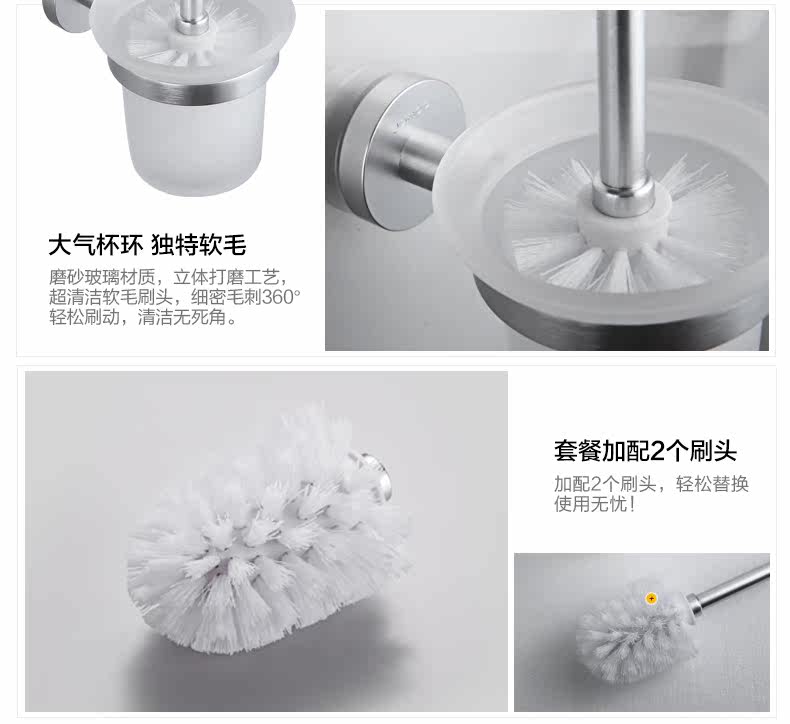 大气杯环 独特软毛

磨砂玻璃材质，立体打磨工艺，超清洁软毛刷头，细密毛刺360°轻松刷动，清洁无死角。

套餐加配2个刷头

加配2个刷头，轻松替换使用无忧！