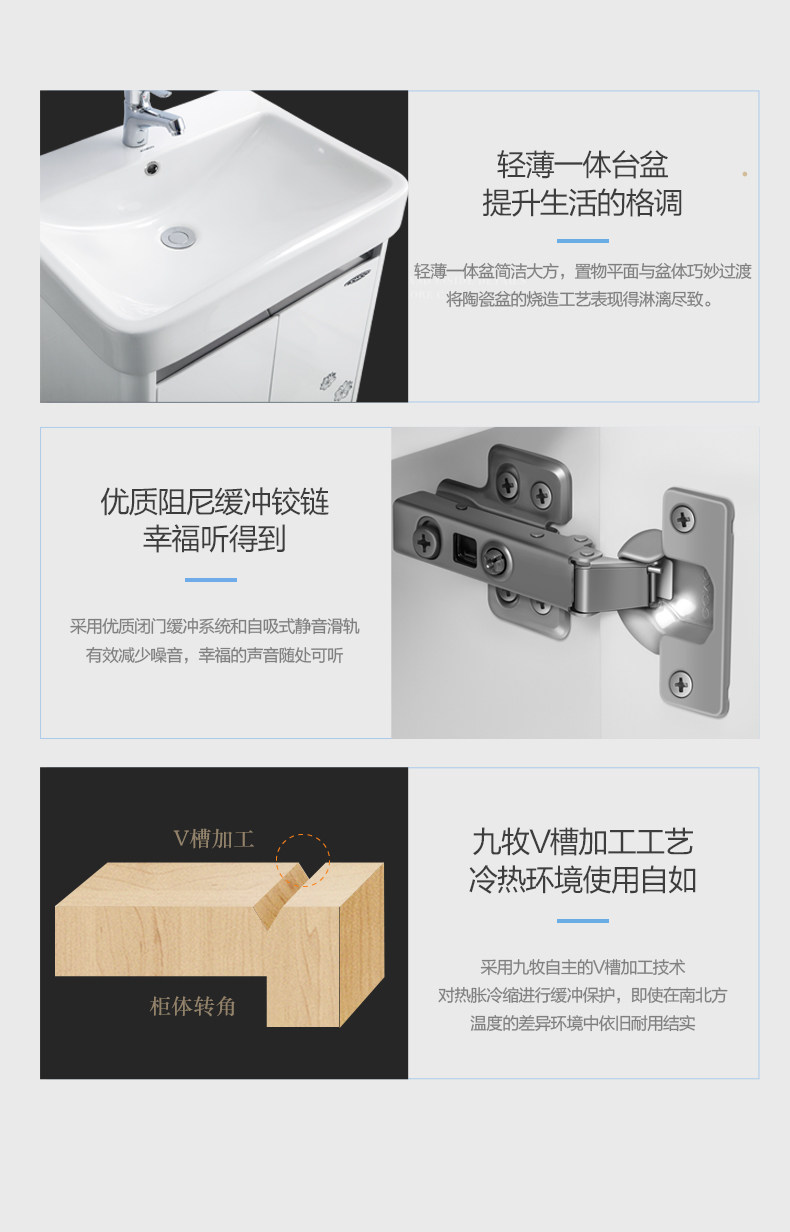 轻薄一体台盆
提升生活的格调

轻薄一体盆简洁大方，置物平面与盆体巧妙过渡
将陶瓷盆的烧造工艺表现得淋漓尽致。

优质阻尼缓冲铰链
幸福听得到

采用优质闭门缓冲系统和自吸式静音滑轨
有效减少噪音，幸福的声音随处可听

V槽加工

柜体转角

九牧V槽加工工艺
冷热环境使用自如

采用九牧自主的V槽加工技术
对热胀冷缩进行缓冲保护，即使在南北方
温度的差异环境中依旧耐用结实