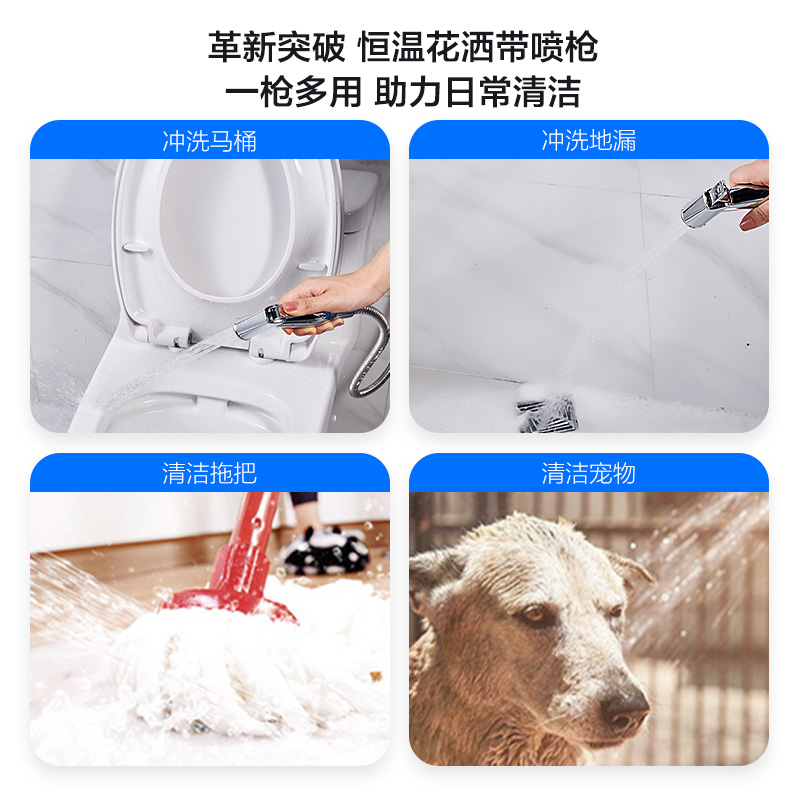 革新突破 恒温花洒带喷枪
一枪多用 助力日常清洁

冲洗马桶

冲洗地漏

清洁拖把

清洁宠物