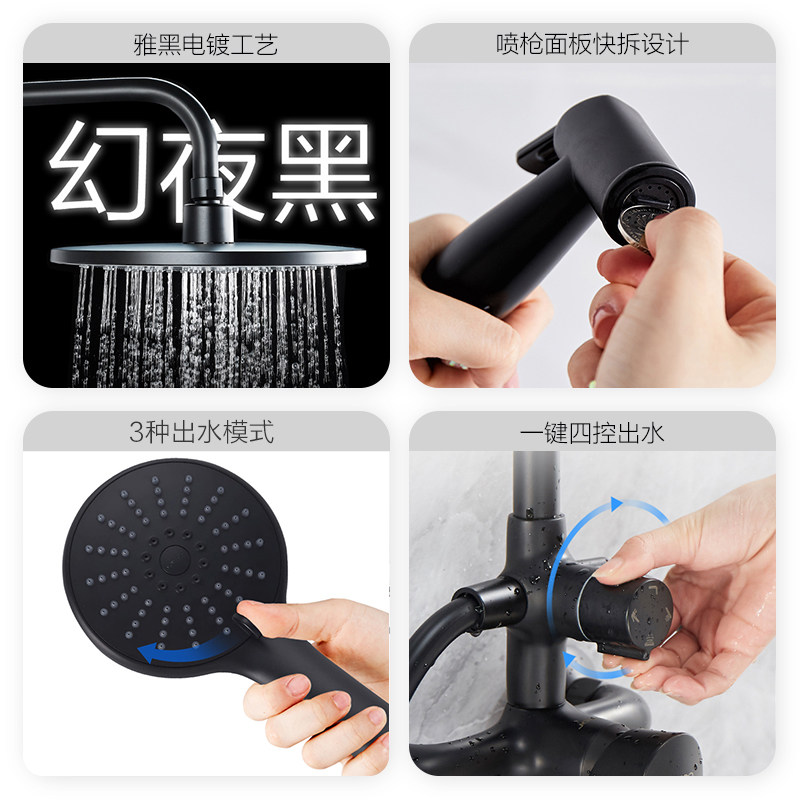 雅黑电镀工艺

幻夜黑

喷枪面板快拆设计

3种出水模式

一键四控出水