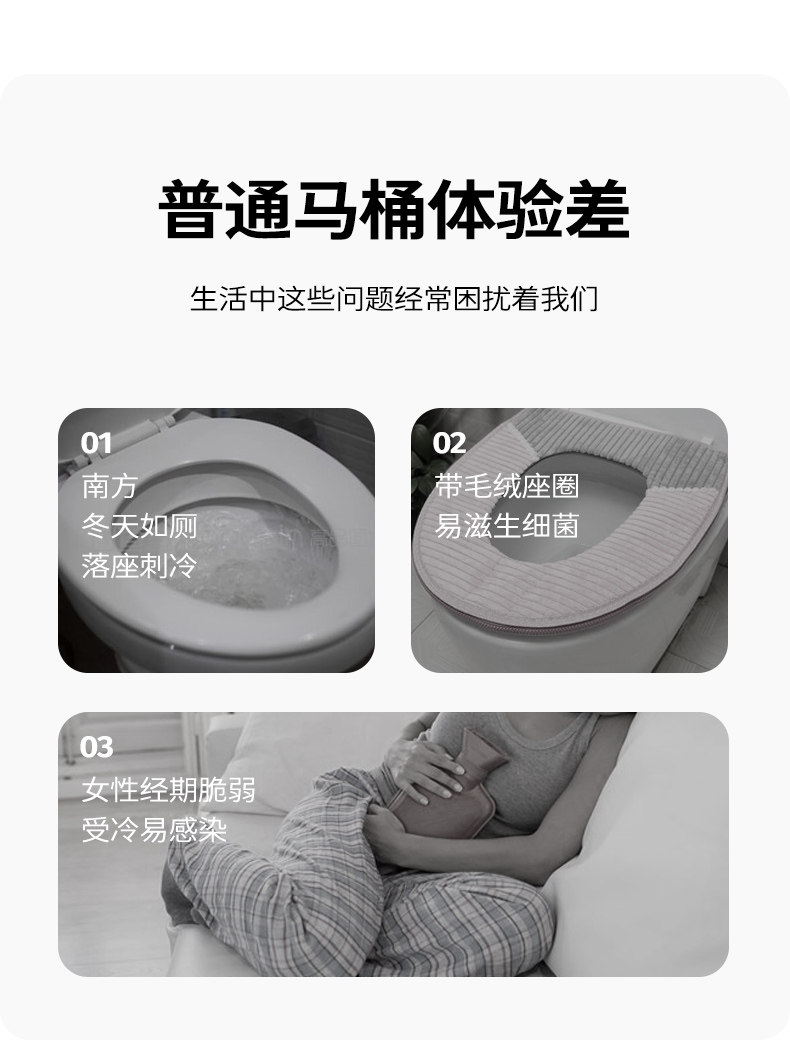 普通马桶体验差

生活中这些问题经常困扰着我们

01
南方
冬天如厕
落座刺冷

02
带毛绒座圈
易滋生细菌

03
女性经期脆弱
受冷易感染