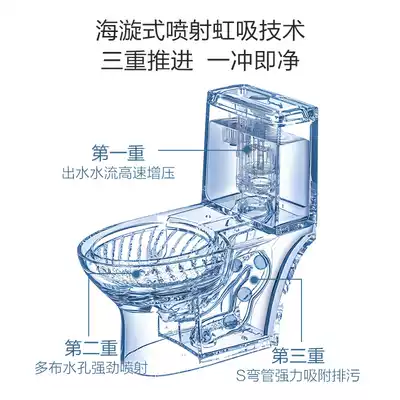 海漩式喷射虹吸技术
三重推进 一冲即净

第一重
出水水流高速增压

第二重
多布水孔强劲喷射

第三重
S弯管强力吸附排污