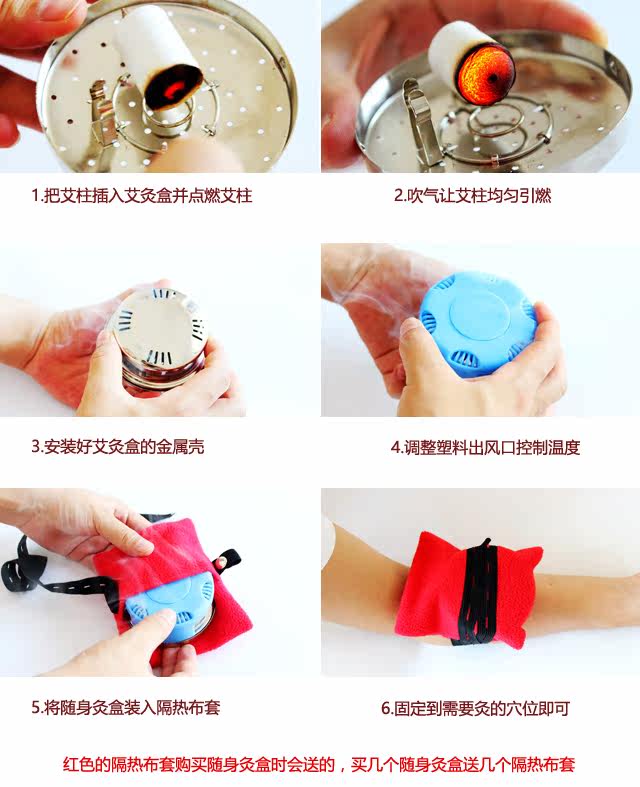 1.把艾柱插入艾灸盒并点燃艾柱

2.吹气让艾柱均匀引燃

3.安装好艾灸盒的金属壳

4.调整塑料出风口控制温度

5.将随身灸盒装入隔热布套

6.固定到需要灸的穴位即可

红色的隔热布套购买随身灸盒时会送的，买几个随身灸盒送几个隔热布套