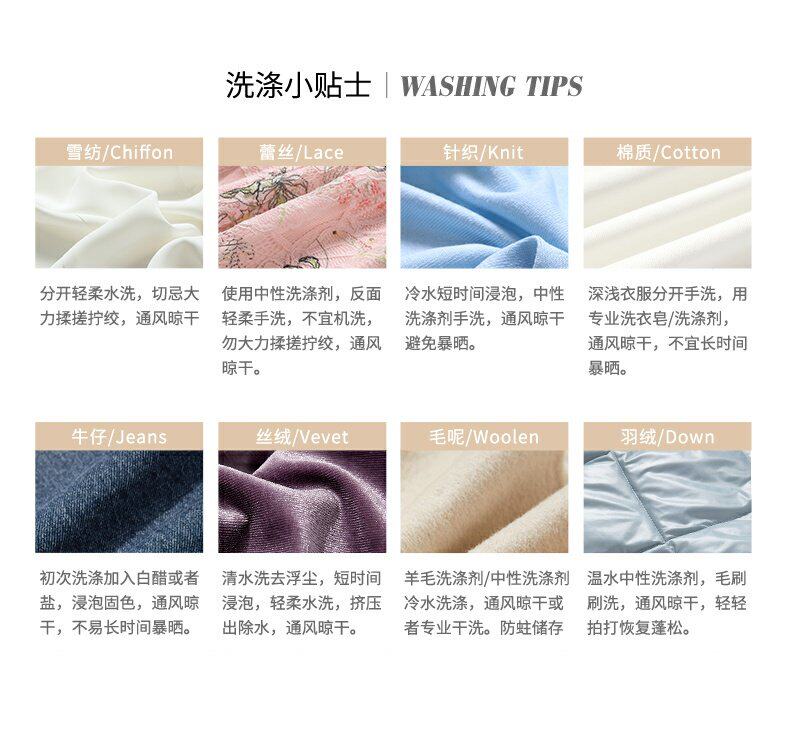 洗涤小贴士 | WASHING TIPS

雪纺/Chiffon

分开轻柔水洗，切忌大力揉搓拧绞，通风晾干

蕾丝/Lace

使用中性洗涤剂，反面轻柔手洗，不宜机洗，勿大力揉搓拧绞，通风晾干。

针织/Knit

冷水短时间浸泡，中性洗涤剂手洗，通风晾干避免暴晒。

棉质/Cotton

深浅衣服分开手洗，用专业洗衣皂/洗涤剂，通风晾干，不宜长时间暴晒。

牛仔/Jeans

初次洗涤加入白醋或者盐，浸泡固色，通风晾干，不易长时间暴晒。

丝绒/Vevet

清水洗去浮尘，短时间浸泡，轻柔水洗，挤压出除水，通风晾干。

毛呢/Woolen

羊毛洗涤剂/中性洗涤剂冷水洗涤，通风晾干或者专业干洗。防蛀储存

羽绒/Down

温水中性洗涤剂，毛刷刷洗，通风晾干，轻轻拍打恢复蓬松。