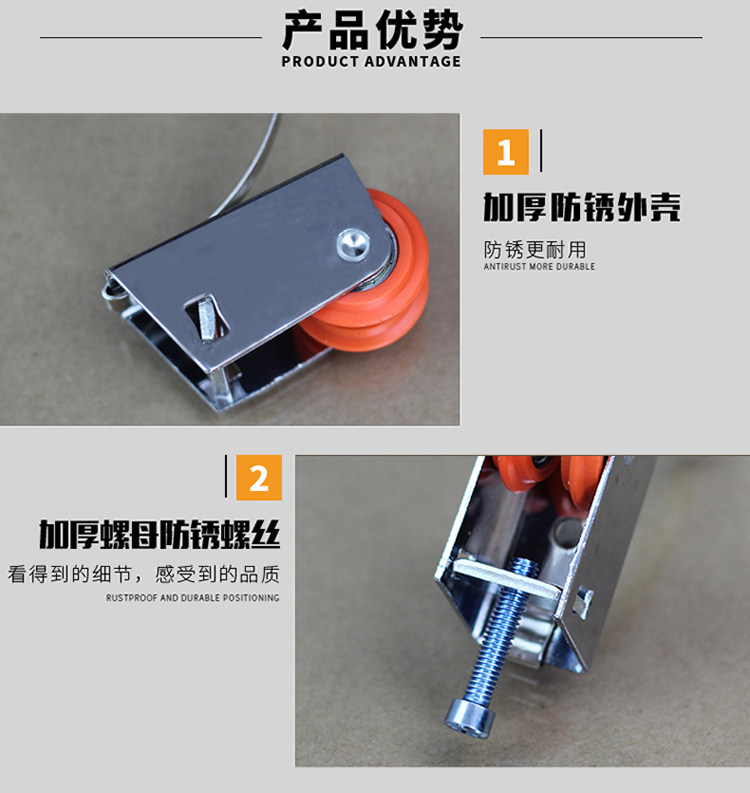 产品优势
PRODUCT ADVANTAGE

1

加厚防锈外壳

防锈更耐用
ANTIRUST MORE DURABLE

2

加厚螺母防锈螺丝

看得到的细节，感受到的品质
RUSTPROOF AND DURABLE POSITIONING