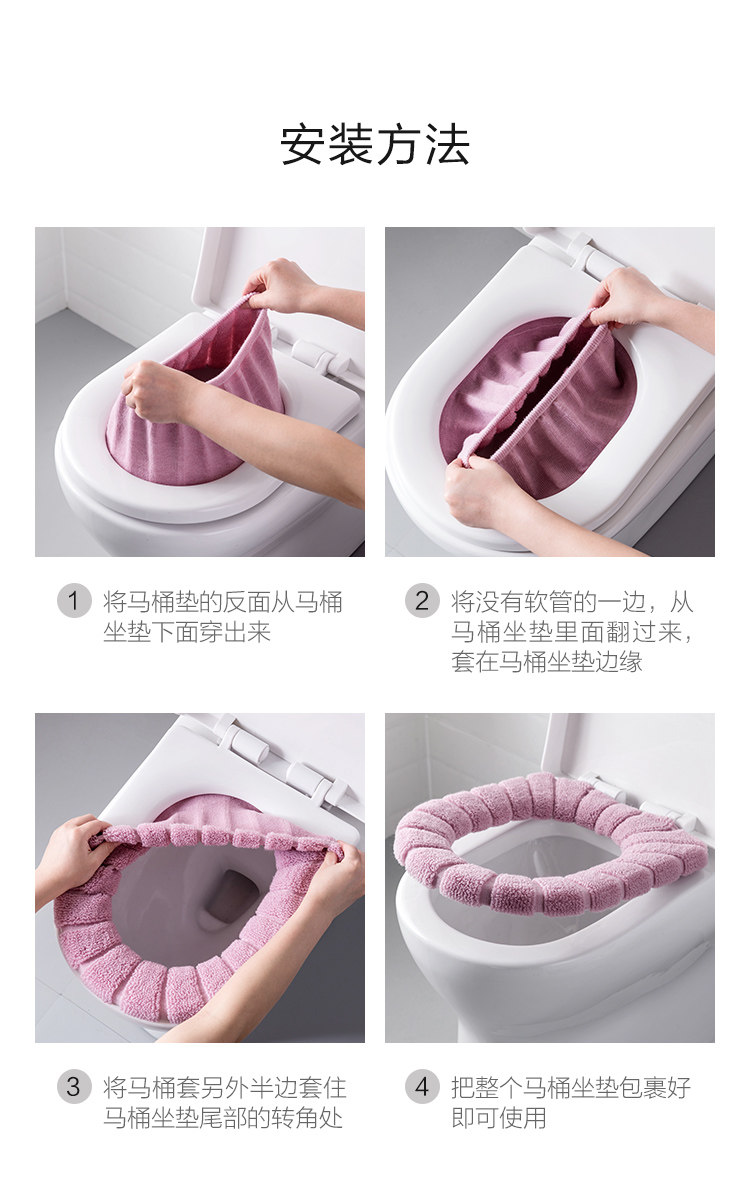 安装方法

1 将马桶垫的反面从马桶坐垫下面穿出来

2 将没有软管的一边，从马桶坐垫里面翻过来，套在马桶坐垫边缘

3 将马桶套另外半边套住马桶坐垫尾部的转角处

4 把整个马桶坐垫包裹好即可使用