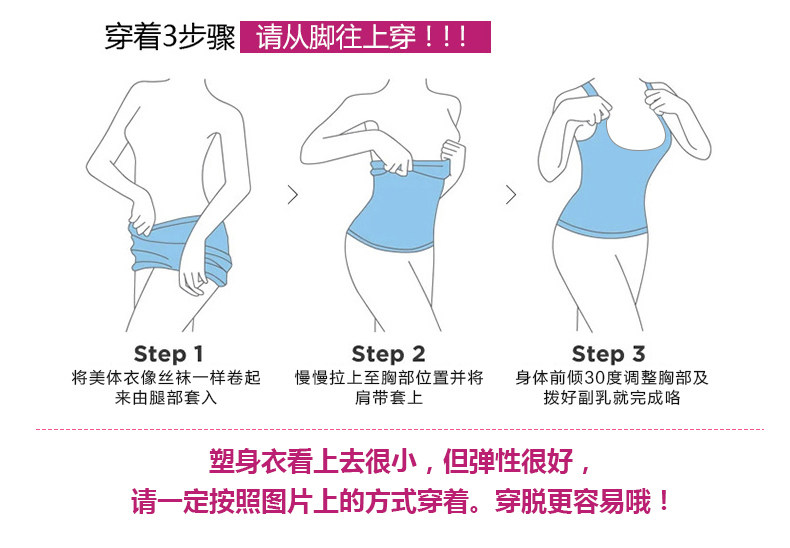 穿着3步骤 请从脚往上穿！！！

Step 1
将美体衣像丝袜一样卷起来由腿部套入

Step 2
慢慢拉上至胸部位置并将肩带套上

Step 3
身体前倾30度调整胸部及拨好副乳就完成咯

塑身衣看上去很小，但弹性很好，
请一定按照图片上的方式穿着。穿脱更容易哦！