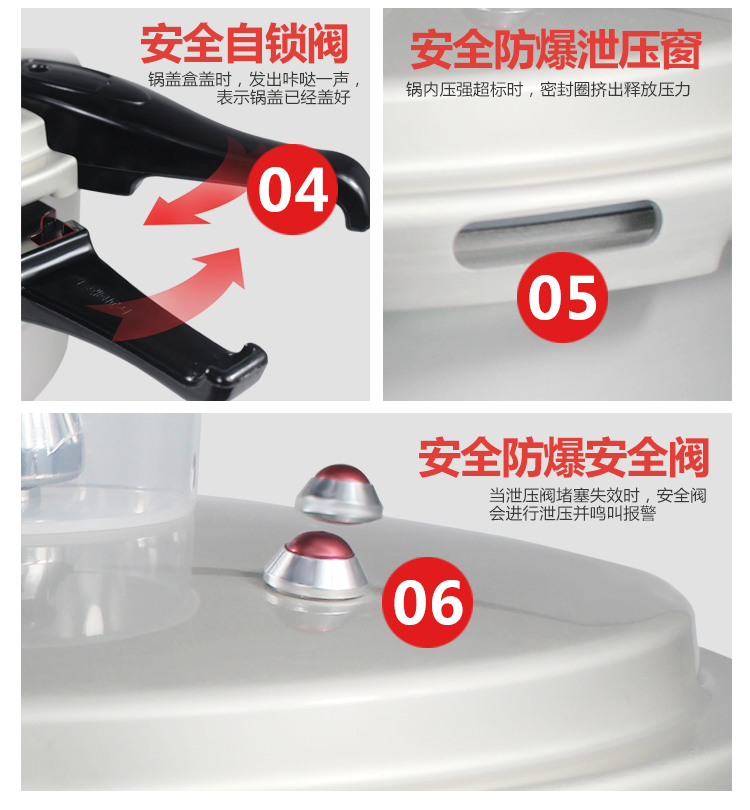 安全自锁阀

锅盖盒盖时，发出咔哒一声，表示锅盖已经盖好

04

安全防爆泄压窗

锅内压强超标时，密封圈挤出释放压力

05

安全防爆安全阀

当泄压阀堵塞失效时，安全阀会进行泄压并鸣叫报警

06