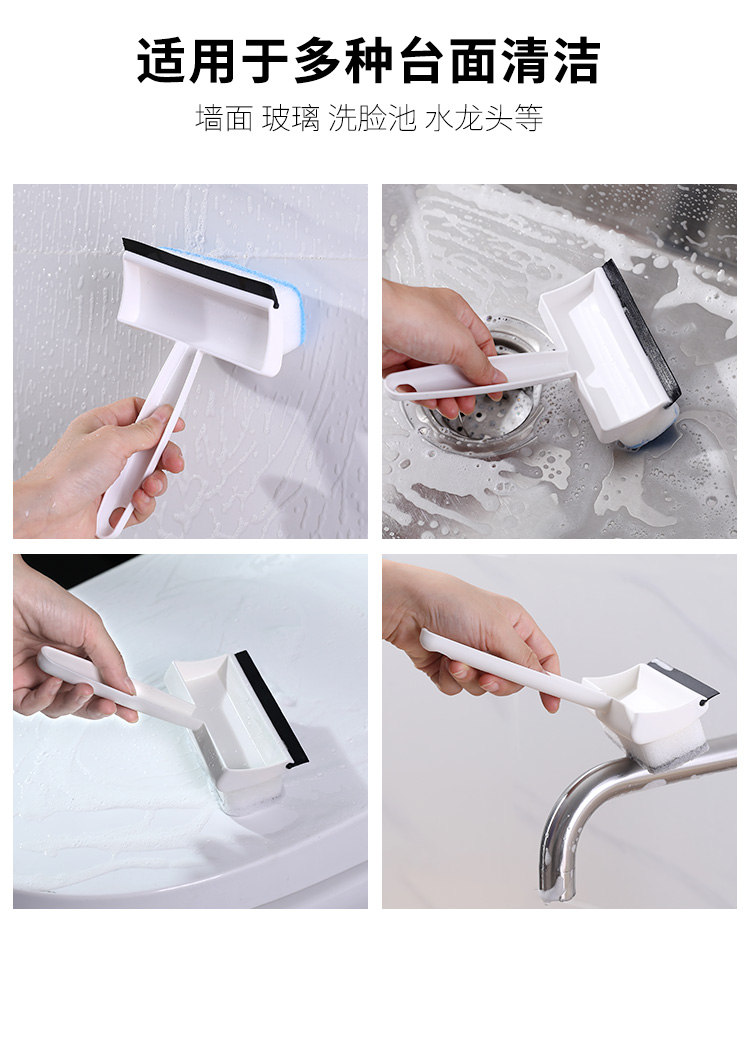 适用于多种台面清洁

墙面 玻璃 洗脸池 水龙头等