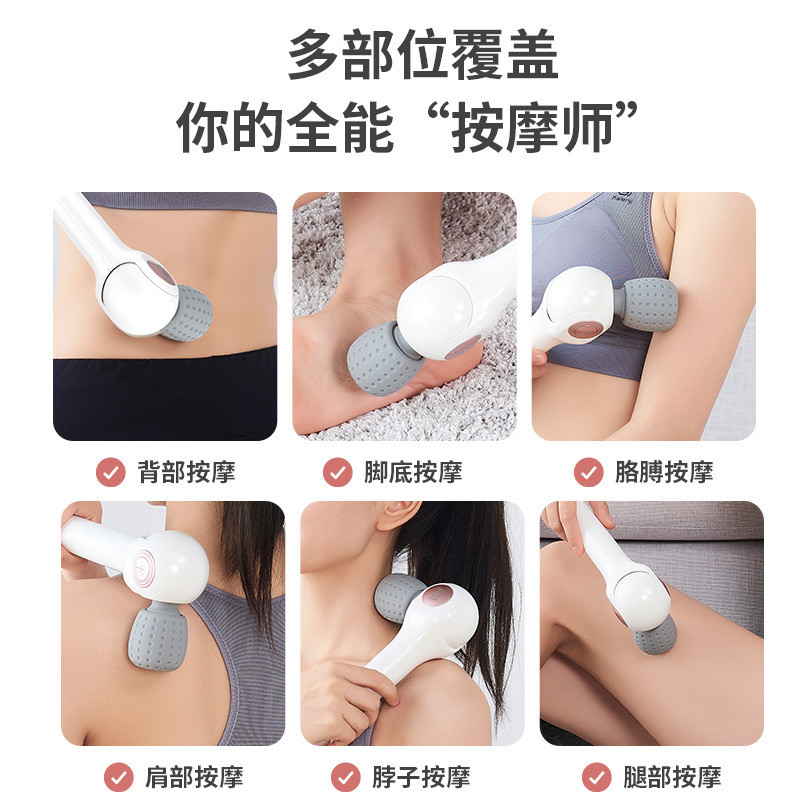 多部位覆盖
你的全能“按摩师”

背部按摩

脚底按摩

胳膊按摩

肩部按摩

脖子按摩

腿部按摩