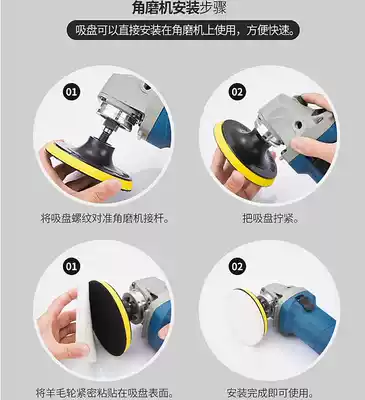 角磨机安装步骤

吸盘可以直接安装在角磨机上使用，方便快速。

01

将吸盘螺纹对准角磨机接杆。

02

把吸盘拧紧。

01

将羊毛轮紧密粘贴在吸盘表面。

02

安装完成即可使用。