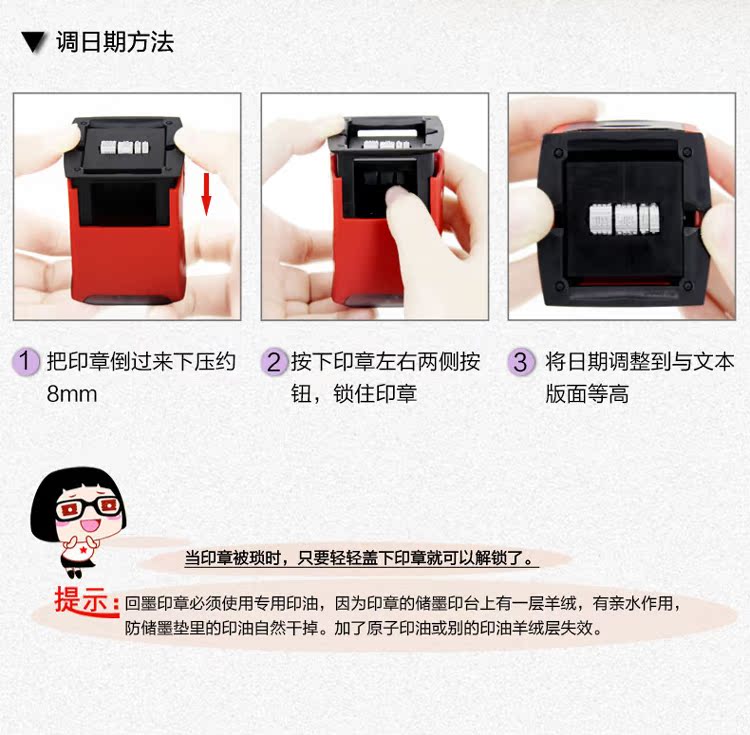 ▼ 调日期方法

1 把印章倒过来下压约8mm

2 按下印章左右两侧按钮，锁住印章

3 将日期调整到与文本版面等高

当印章被琐时，只要轻轻盖下印章就可以解锁了。

提示：回墨印章必须使用专用印油，因为印章的储墨印台上有一层羊绒，有亲水作用，防储墨垫里的印油自然干掉。加了原子印油或别的印油羊绒层失效。