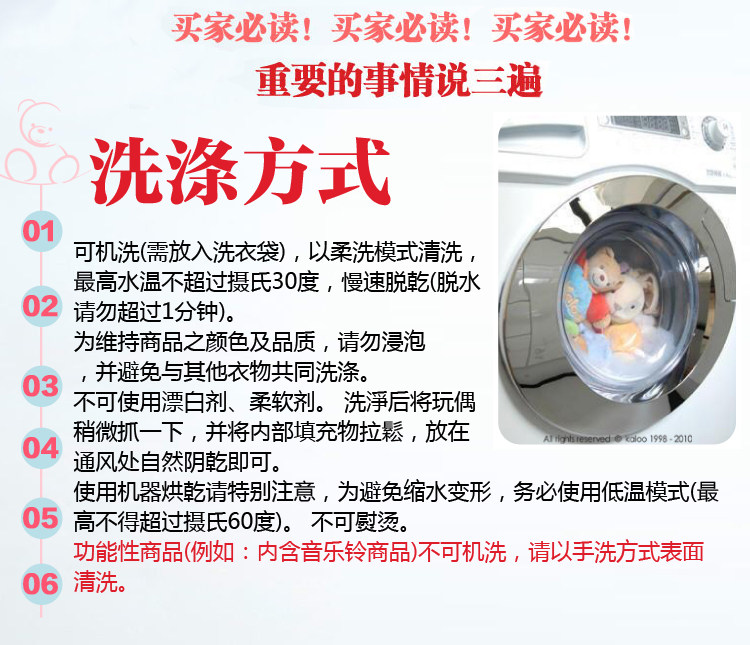 买家必读！买家必读！买家必读！
重要的事情说三遍

洗涤方式

01
02
03
04
05
06

可机洗(需放入洗衣袋)，以柔洗模式清洗，最高水温不超过摄氏30度，慢速脱乾(脱水请勿超过1分钟)。
为维持商品之颜色及品质，请勿浸泡，并避免与其他衣物共同洗涤。
不可使用漂白剂、柔软剂。 洗淨后将玩偶稍微抓一下，并将内部填充物拉鬆，放在通风处自然阴乾即可。
使用机器烘乾请特别注意，为避免缩水变形，务必使用低温模式(最高不得超过摄氏60度)。 不可熨烫。
功能性商品(例如：内含音乐铃商品)不可机洗，请以手洗方式表面清洗。

All rights reserved © kaloo 1998 - 2010