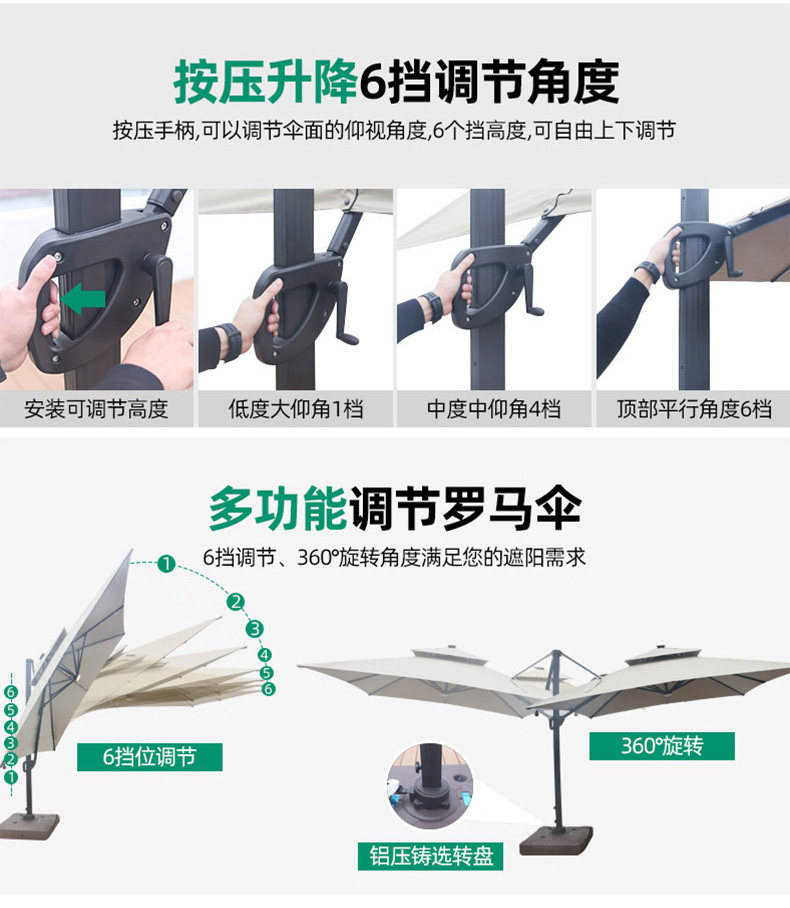 按压升降6挡调节角度

按压手柄,可以调节伞面的仰视角度,6个挡高度,可自由上下调节

安装可调节高度

低度大仰角1档

中度中仰角4档

顶部平行角度6档

多功能调节罗马伞

6挡调节、360°旋转角度满足您的遮阳需求

1
2
3
4
5
6

6
5
4
3
2
1

6挡位调节

360°旋转

铝压铸选转盘