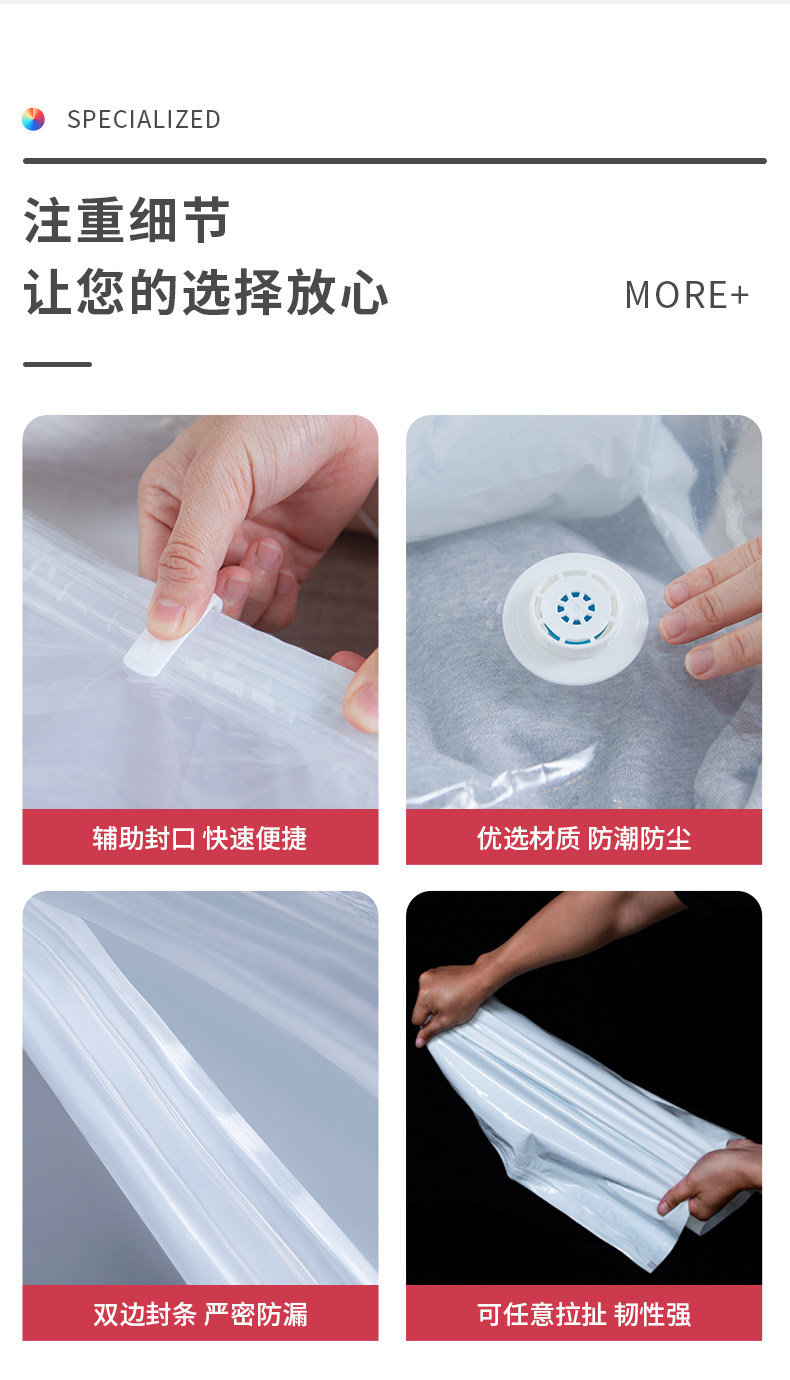 SPECIALIZED

注重细节
让您的选择放心

MORE+

辅助封口 快速便捷

优选材质 防潮防尘

双边封条 严密防漏

可任意拉扯 韧性强