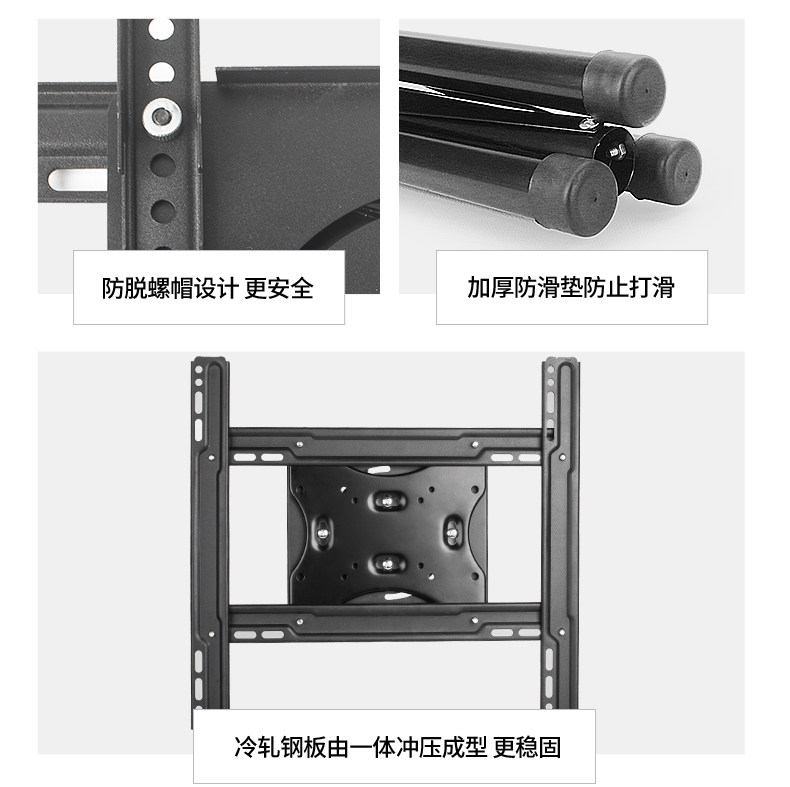 防脱螺帽设计 更安全

加厚防滑垫防止打滑

冷轧钢板由一体冲压成型 更稳固