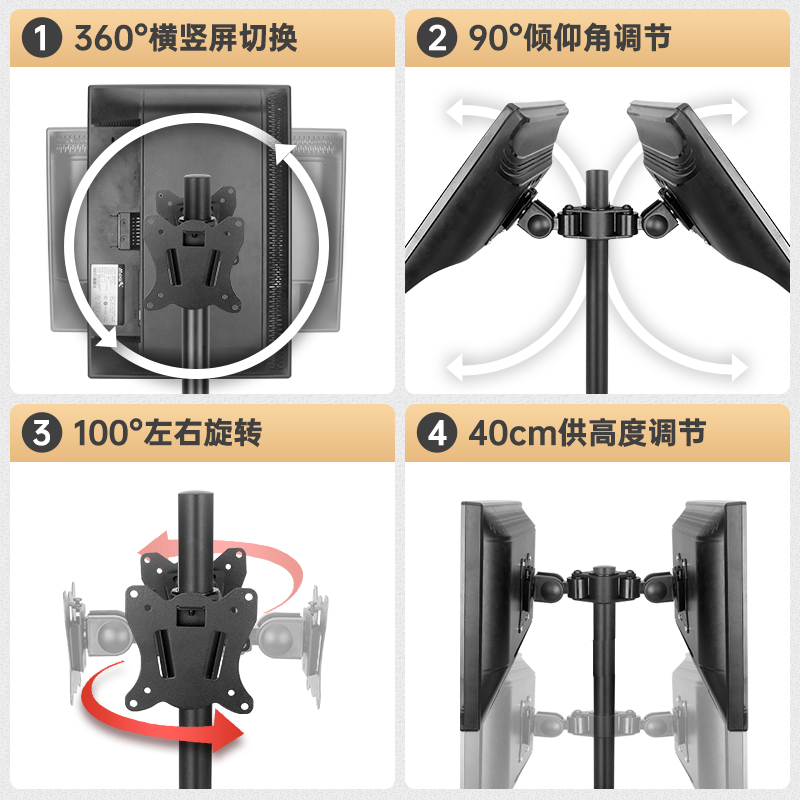 1 360°横竖屏切换

2 90°倾仰角调节

3 100°左右旋转

4 40cm供高度调节