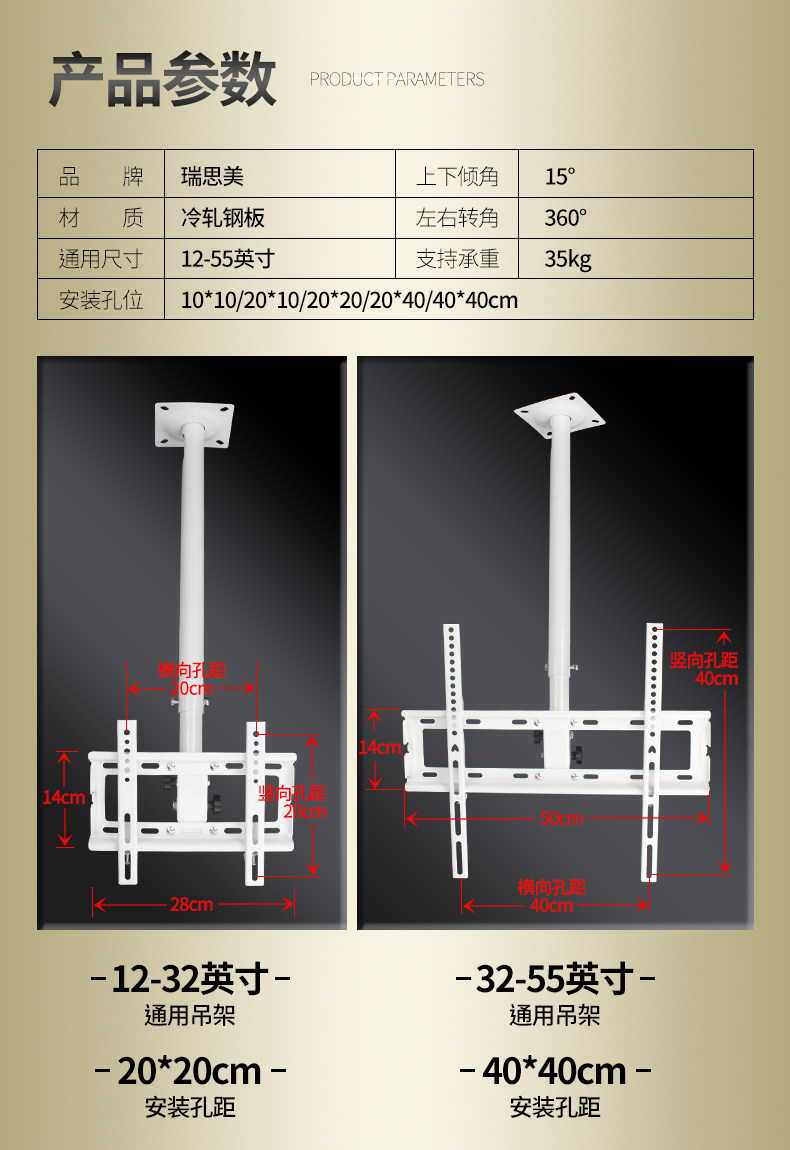 产品参数 PRODUCT PARAMETERS

| 品　　牌 | 瑞思美 | 上下倾角 | 15° |
|---|---|---|---|
| 材　　质 | 冷轧钢板 | 左右转角 | 360° |
| 通用尺寸 | 12-55英寸 | 支持承重 | 35kg |
| 安装孔位 | 10*10/20*10/20*20/20*40/40*40cm | | |

横向孔距
20cm
14cm
竖向孔距
20cm
28cm

竖向孔距
40cm
14cm
50cm
横向孔距
40cm

-12-32英寸-
通用吊架
-20*20cm-
安装孔距

-32-55英寸-
通用吊架
-40*40cm-
安装孔距