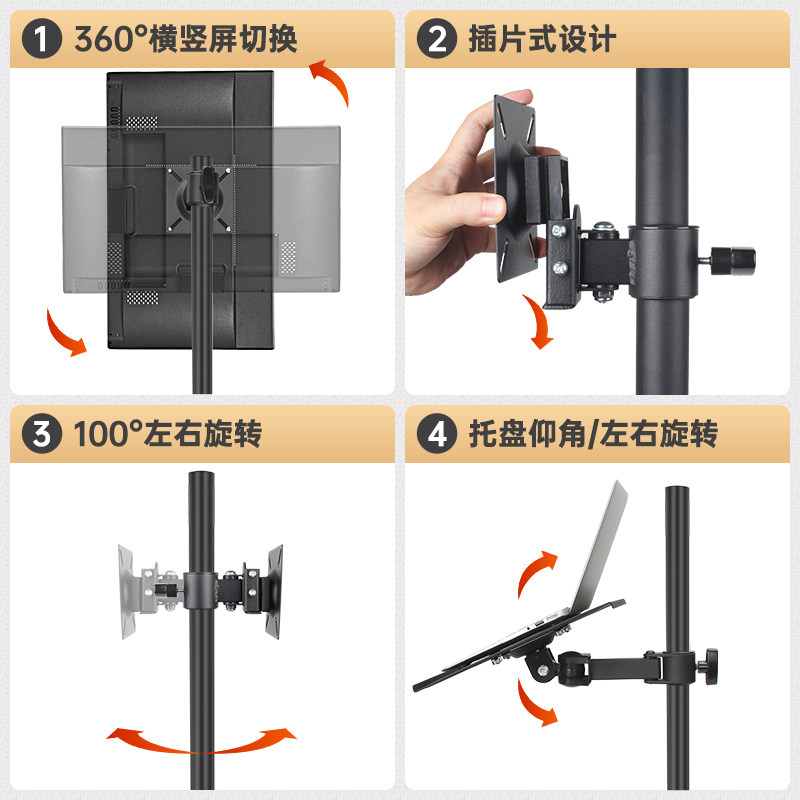 1 360°横竖屏切换

2 插片式设计

3 100°左右旋转

4 托盘仰角/左右旋转