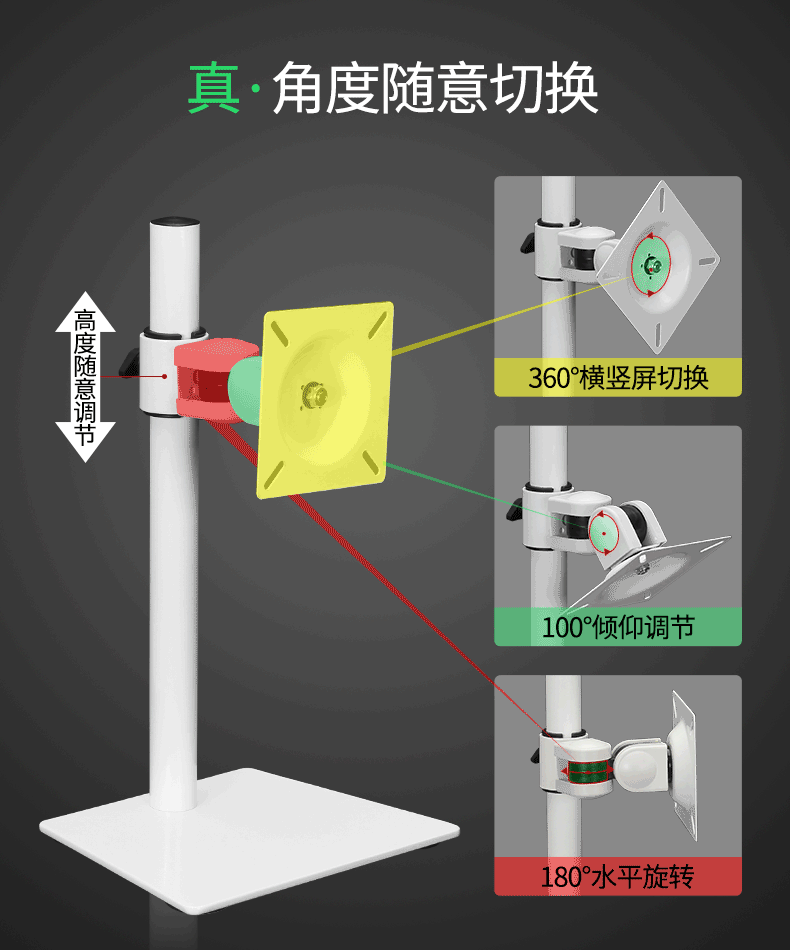 真·角度随意切换

高度随意调节

360°横竖屏切换

100°倾仰调节

180°水平旋转