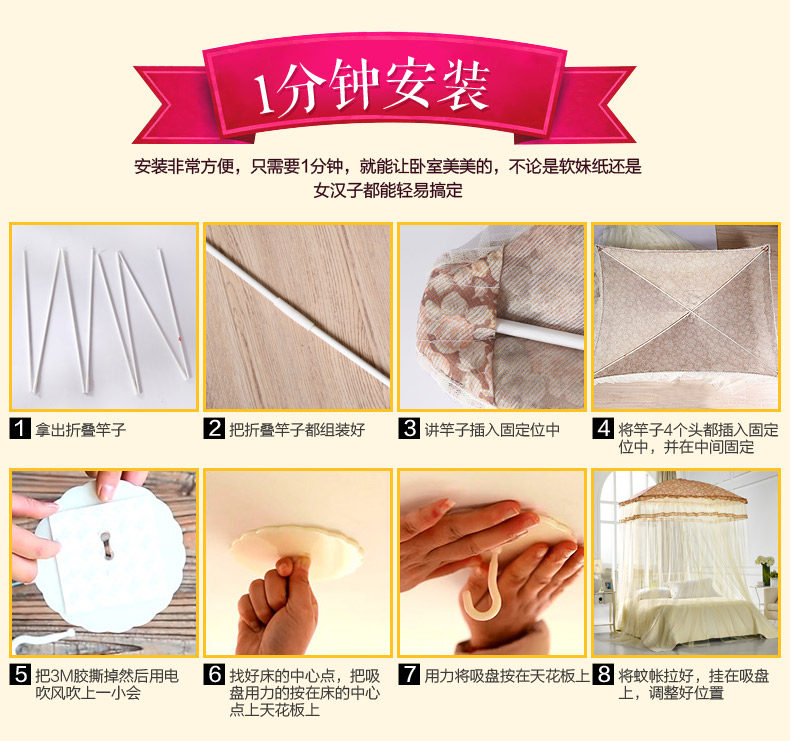 1分钟安装

安装非常方便，只需要1分钟，就能让卧室美美的，不论是软妹纸还是女汉子都能轻易搞定

1 拿出折叠竿子

2 把折叠竿子都组装好

3 讲竿子插入固定位中

4 将竿子4个头都插入固定位中，并在中间固定

5 把3M胶撕掉然后用电吹风吹上一小会

6 找好床的中心点，把吸盘用力的按在床的中心点上天花板上

7 用力将吸盘按在天花板上

8 将蚊帐拉好，挂在吸盘上，调整好位置