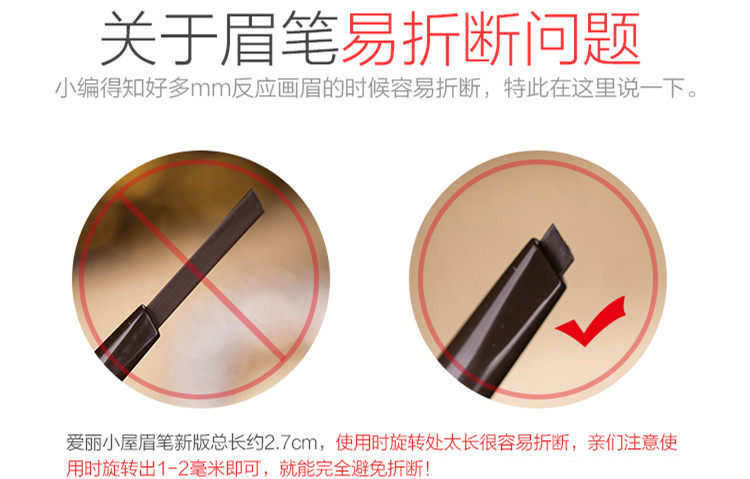 关于眉笔易折断问题

小编得知好多mm反应画眉的时候容易折断，特此在这里说一下。

爱丽小屋眉笔新版总长约2.7cm，使用时旋转处太长很容易折断，亲们注意使用时旋转出1-2毫米即可，就能完全避免折断！