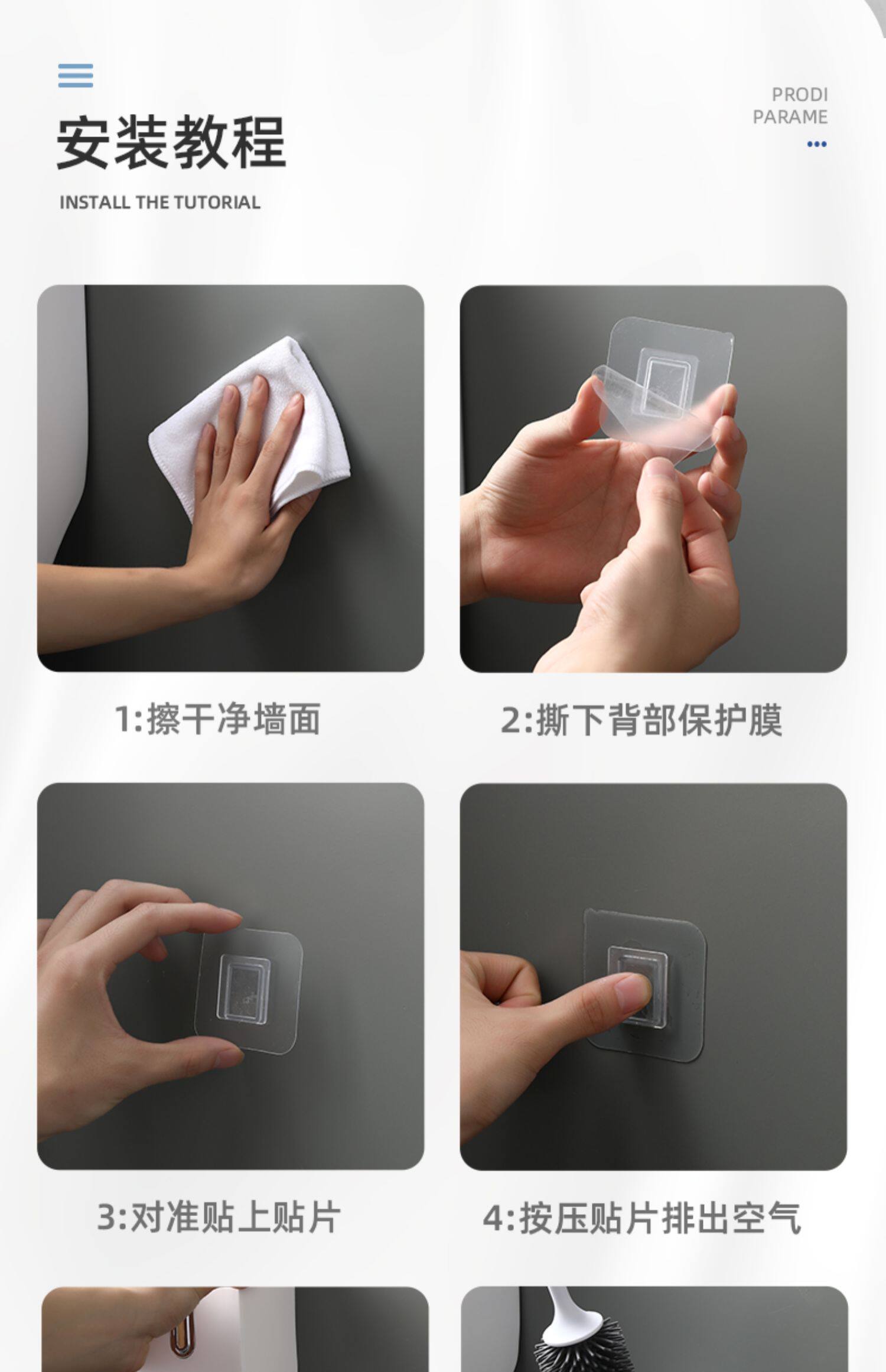 安装教程

INSTALL THE TUTORIAL

PRODI
PARAME

1:擦干净墙面

2:撕下背部保护膜

3:对准贴上贴片

4:按压贴片排出空气