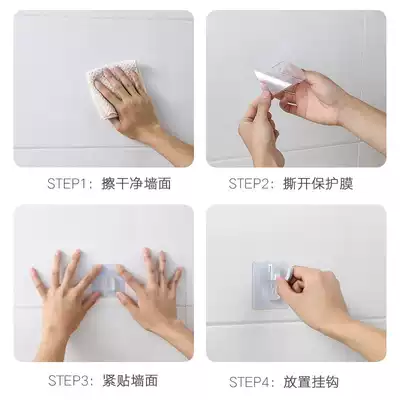 STEP1：擦干净墙面

STEP2：撕开保护膜

STEP3：紧贴墙面

STEP4：放置挂钩